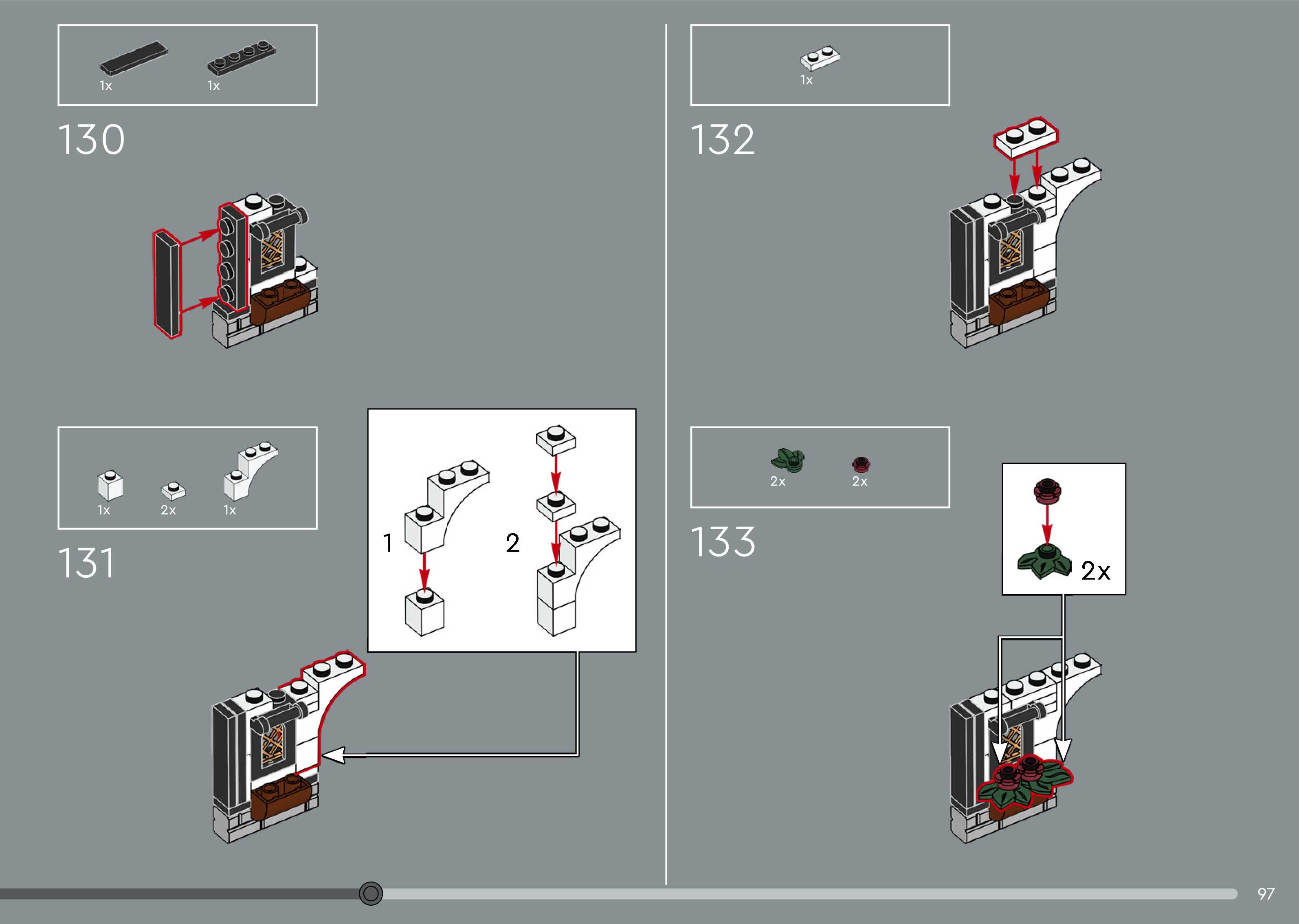 1x 1x

130

1x 2x 1x

131

1

2

1x

132

2x 2x

133

2x

97