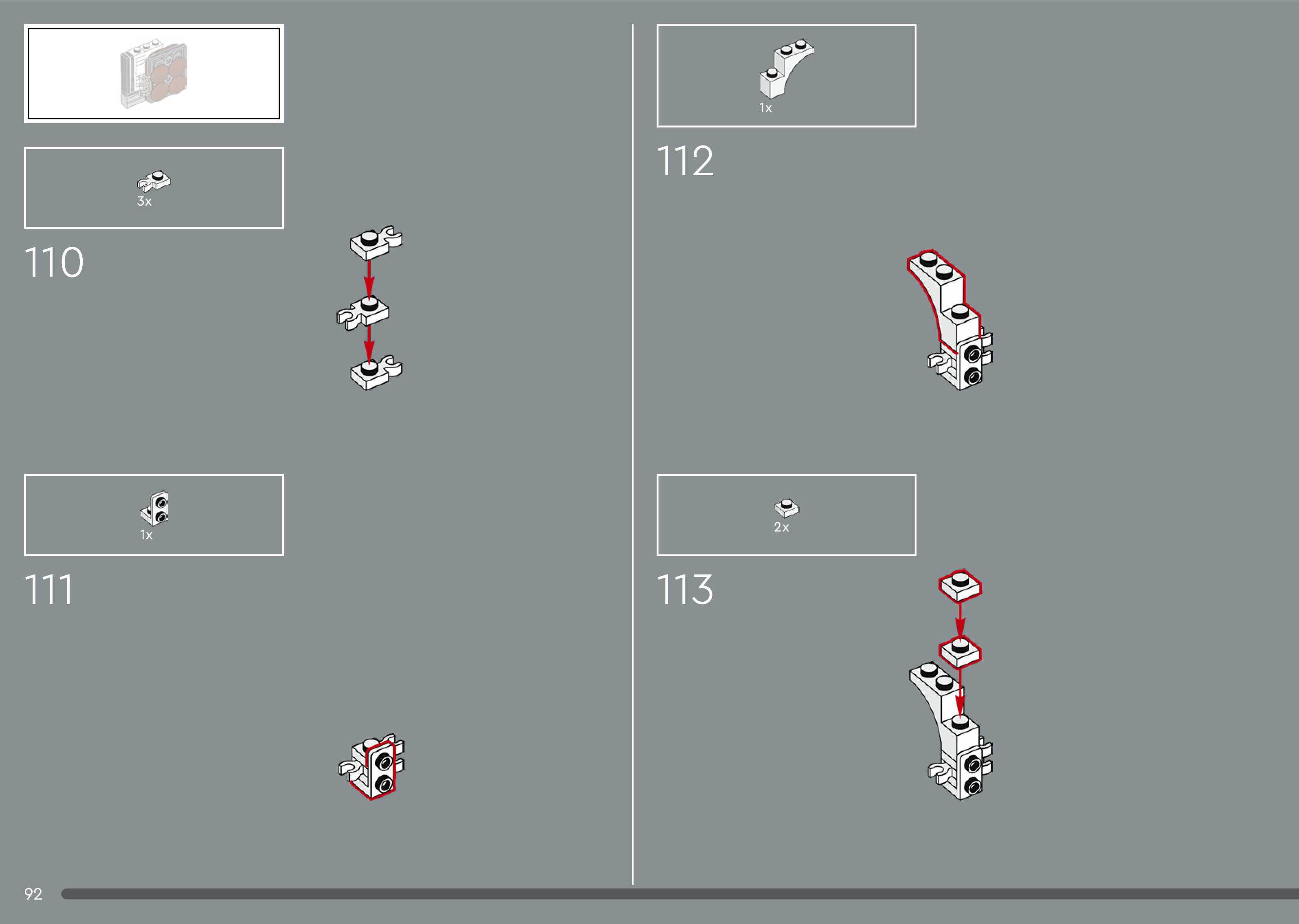 3x

110

1x

111

1x

112

2x

113

92