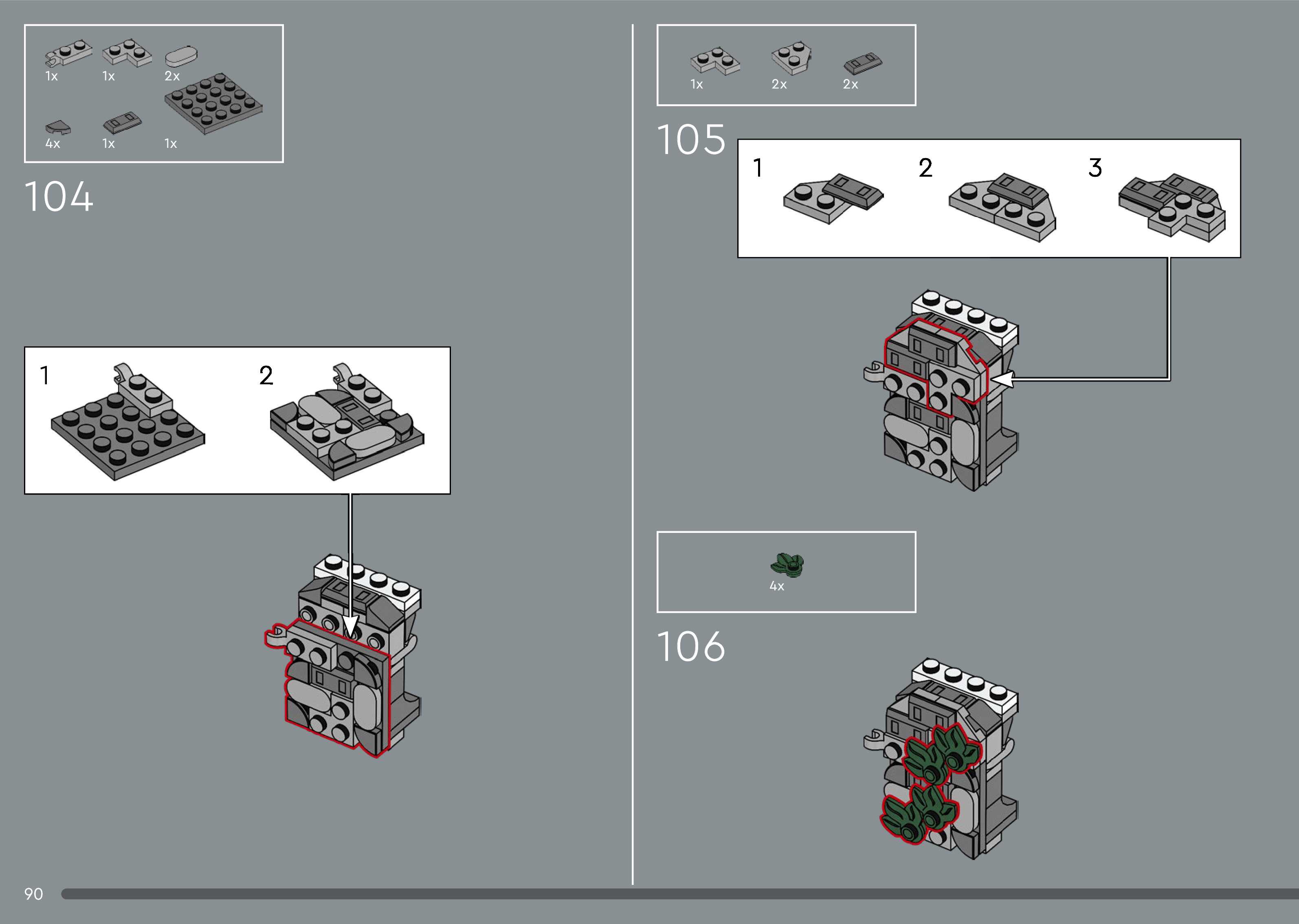 1x 1x 2x

4x 1x 1x

104

1 2

1x 2x 2x

105

1 2 3

4x

106

90