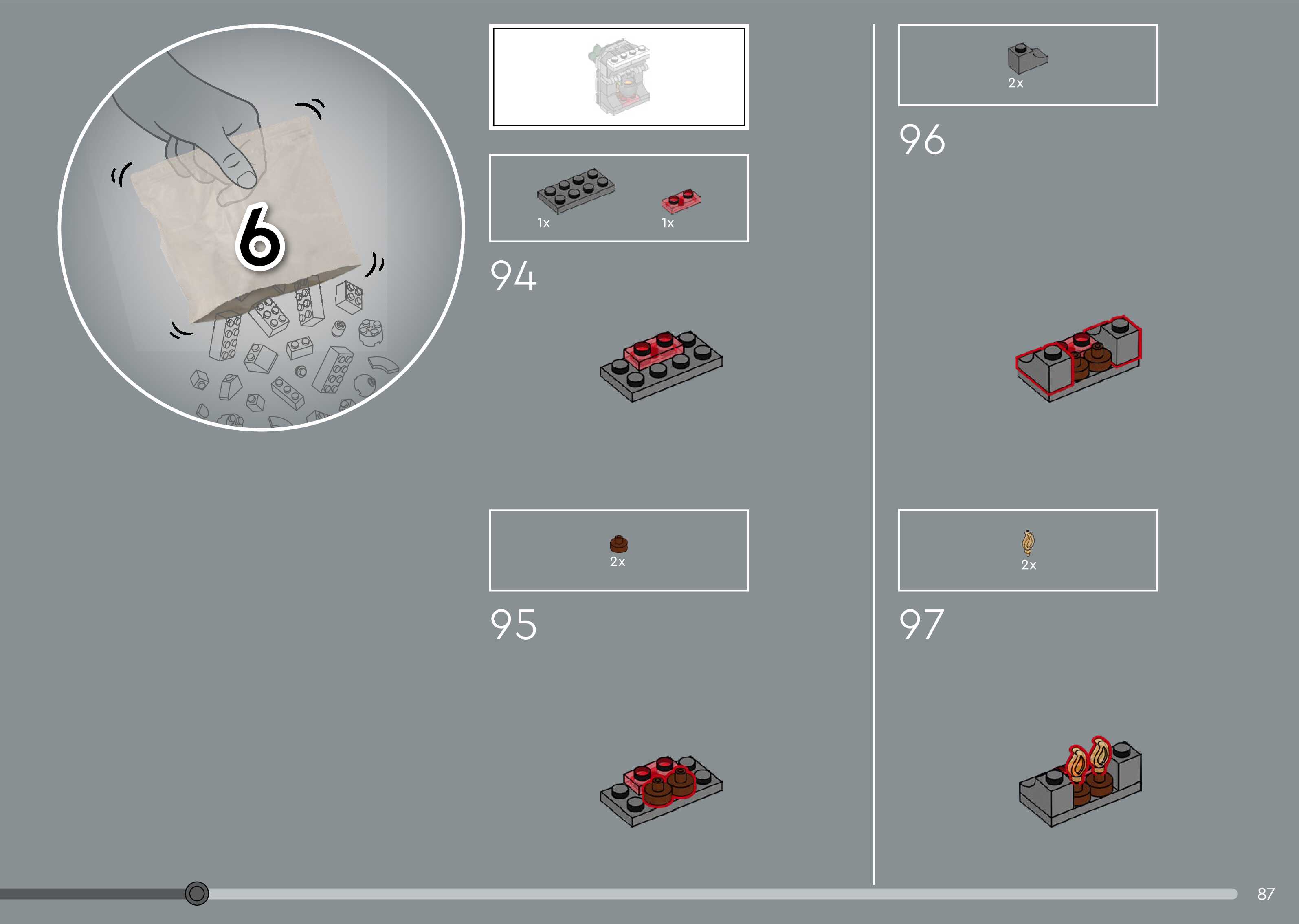 6

1x

1x

94

2x

95

2x

96

2x

97

87