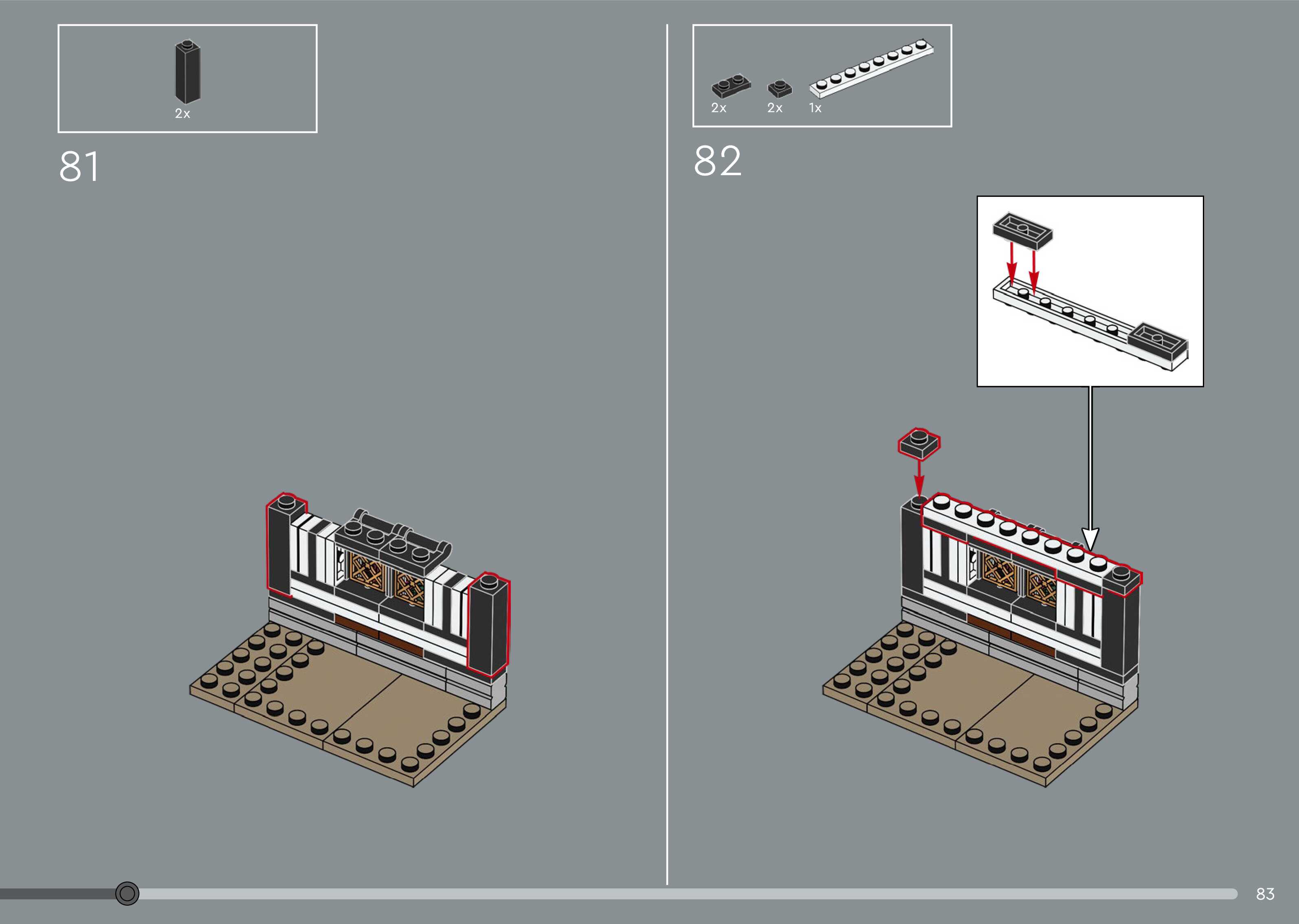 2x

81

2x 2x 1x

82

83