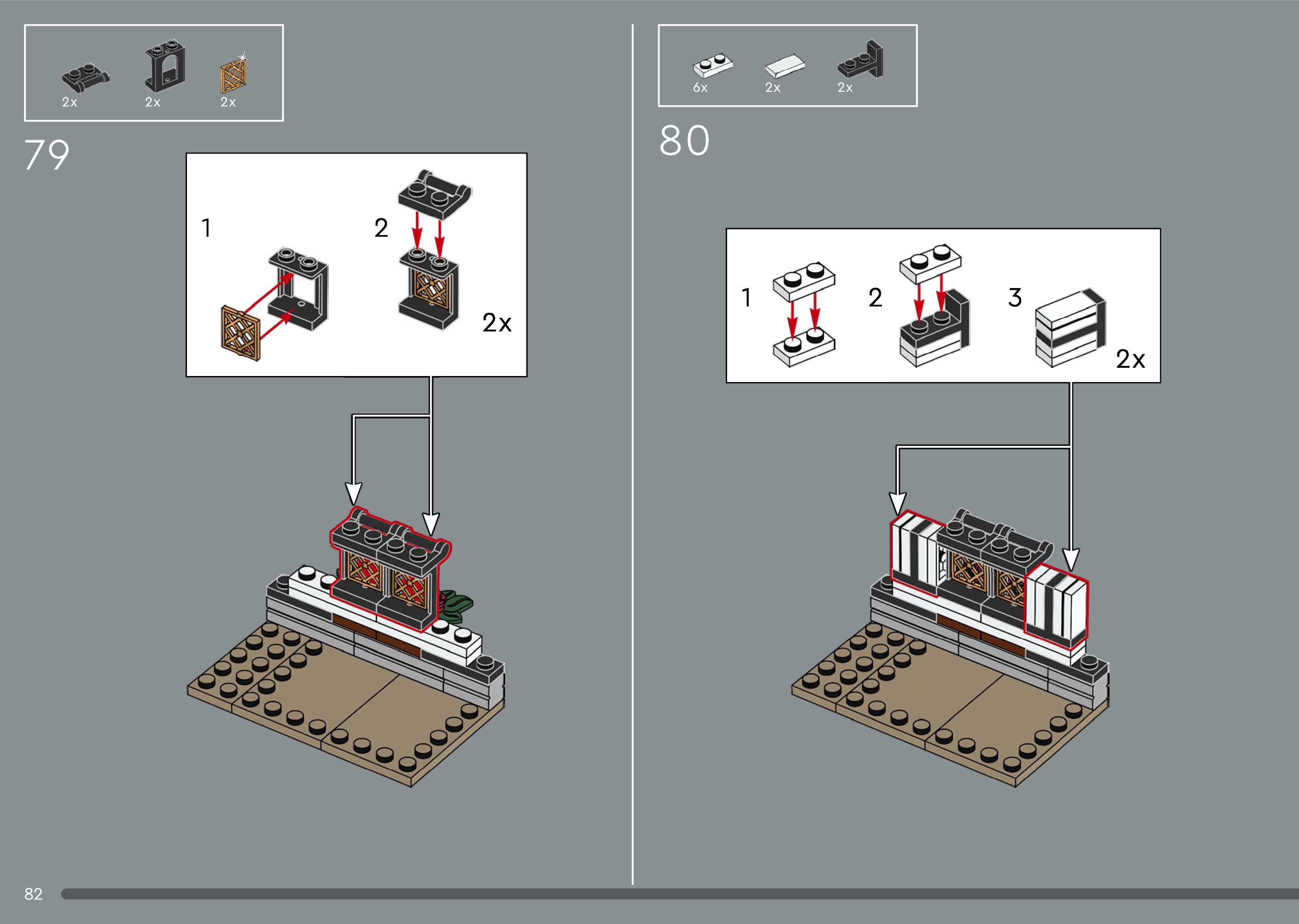 2x 2x 2x

79

1

2

2x

6x 2x 2x

80

1

2

3

2x

82