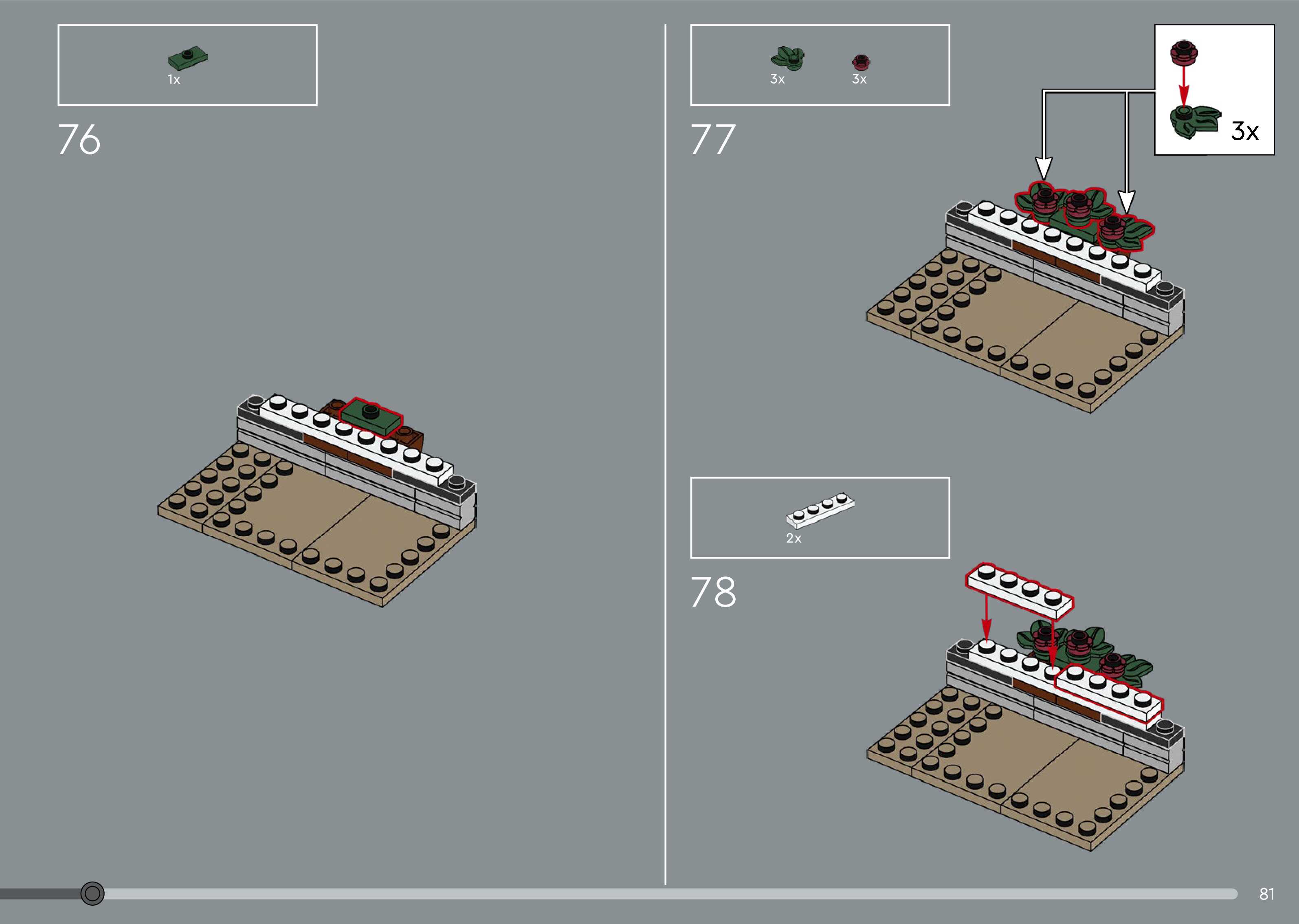 1x

76

3x 3x

77

3x

2x

78

81