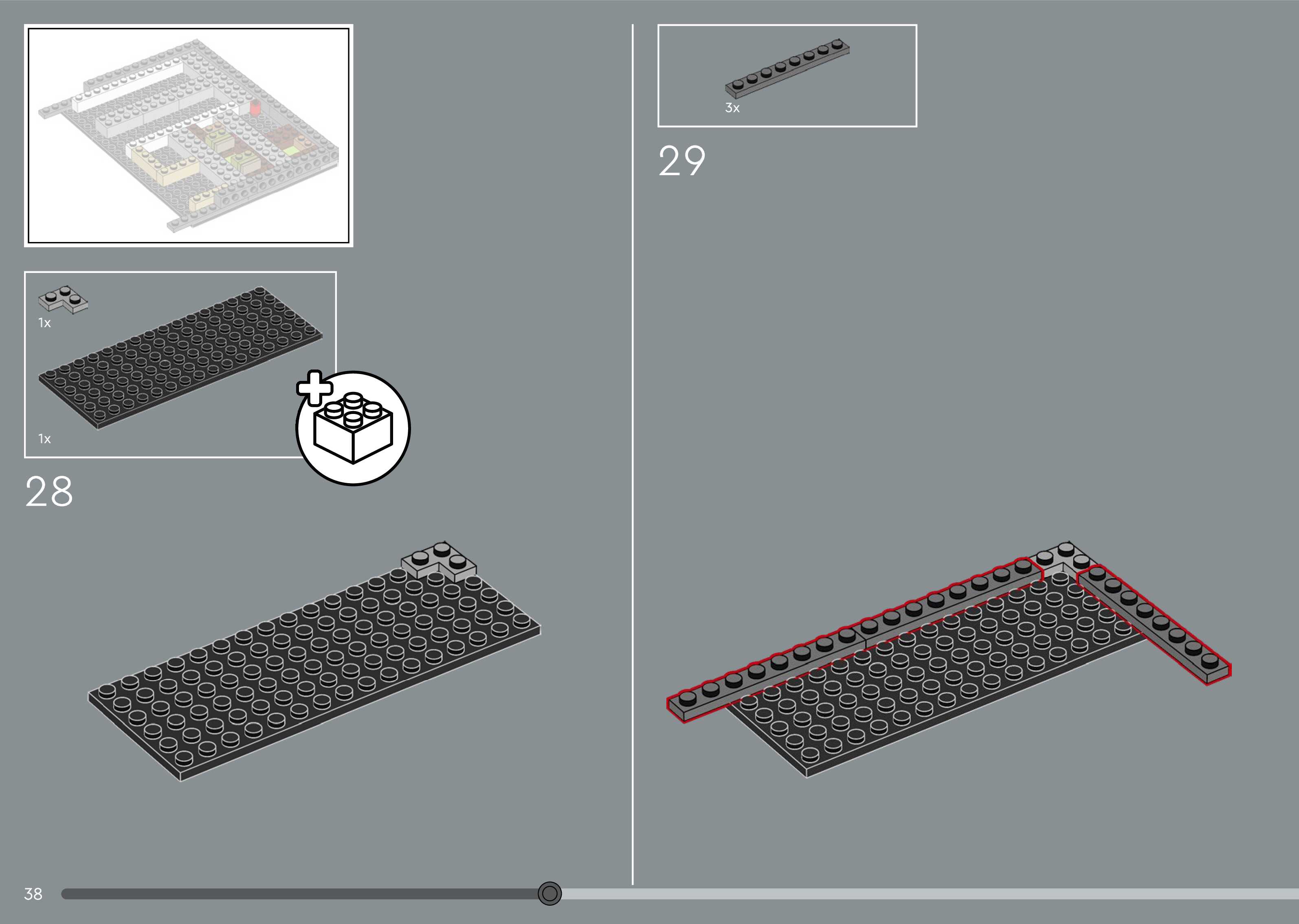 1x

1x

28

3x

29

38