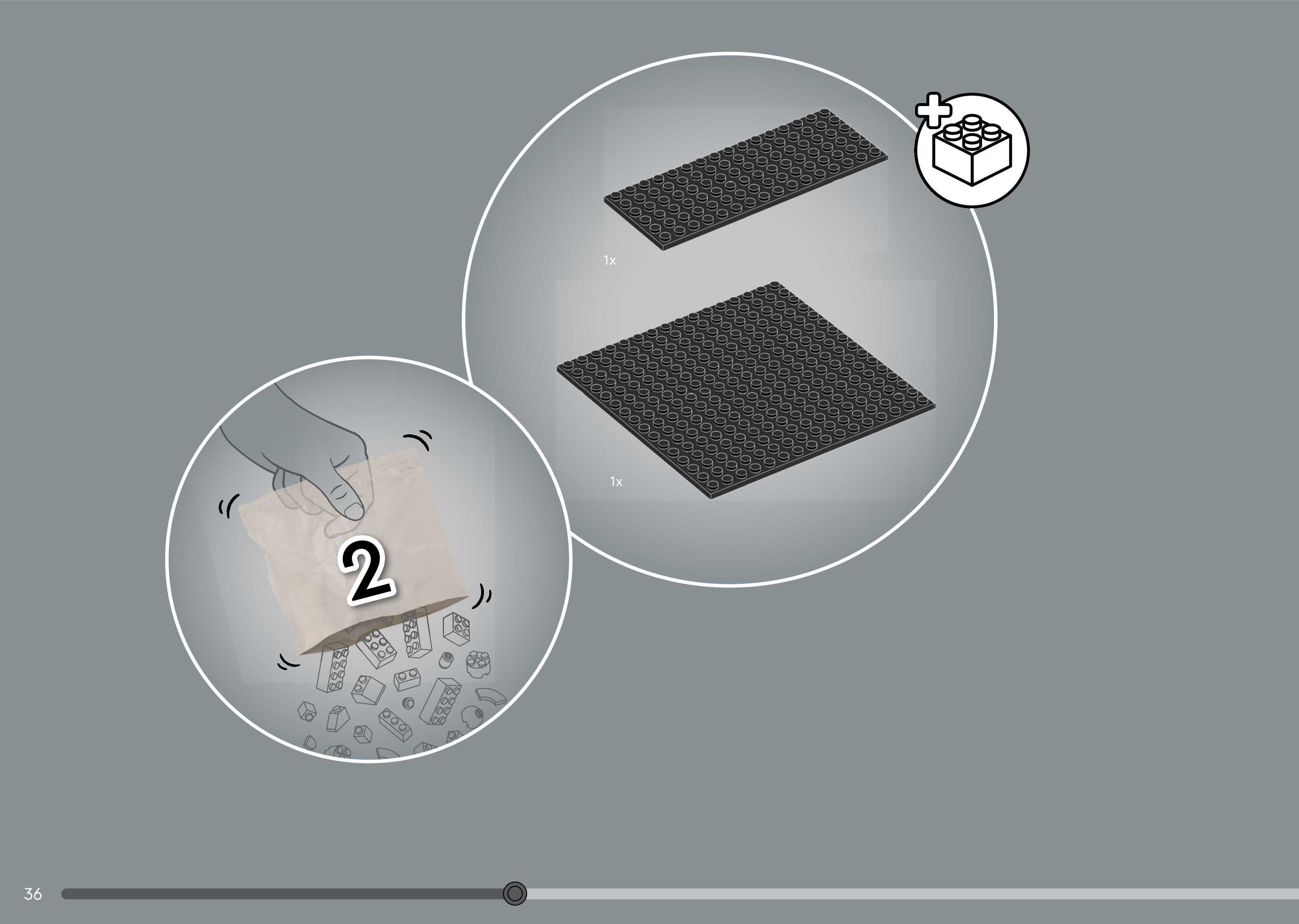 1x

1x

2

36