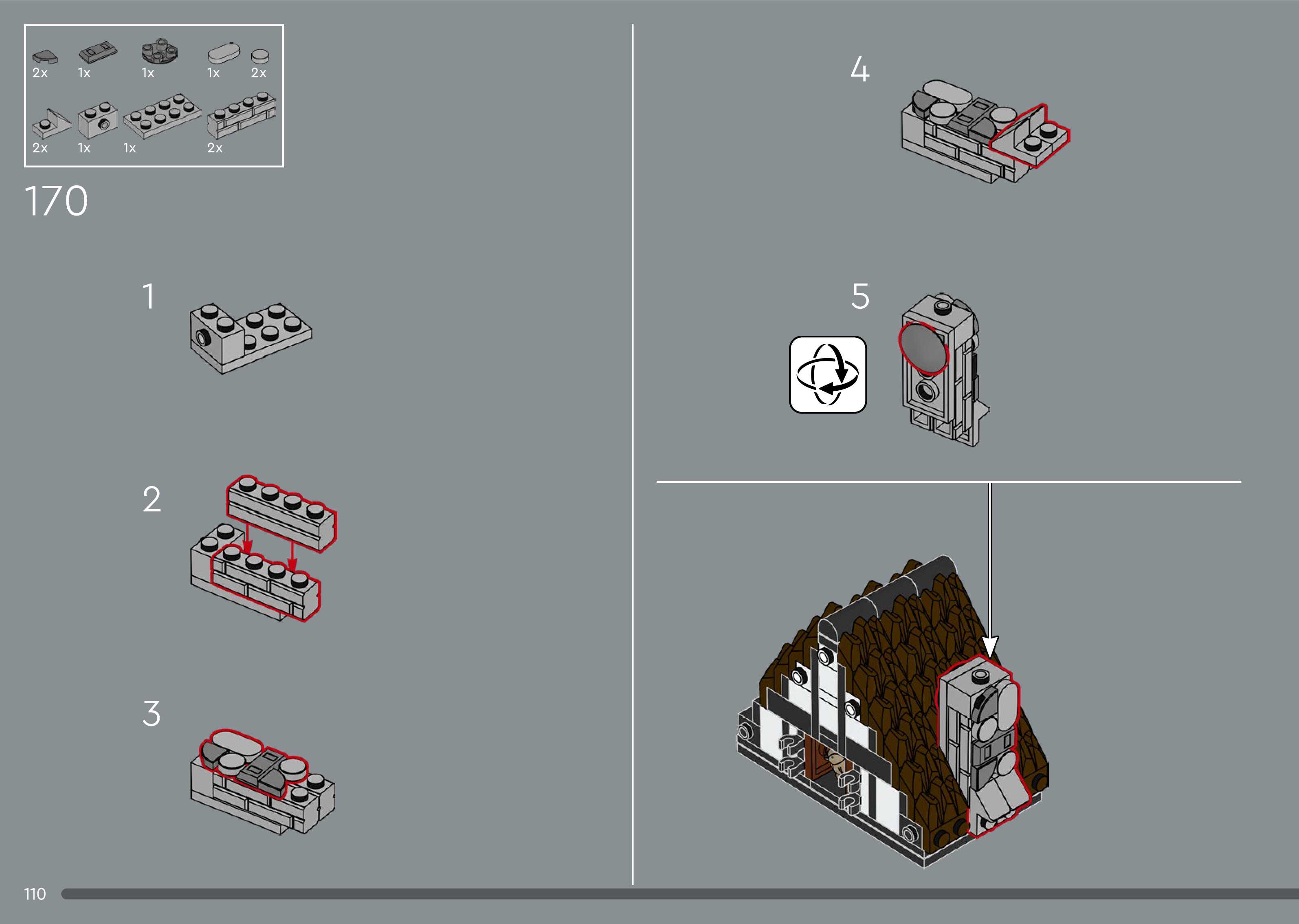 2x 1x 1x 1x 2x

2x 1x 1x 2x

170

1

2

3

4

5

110