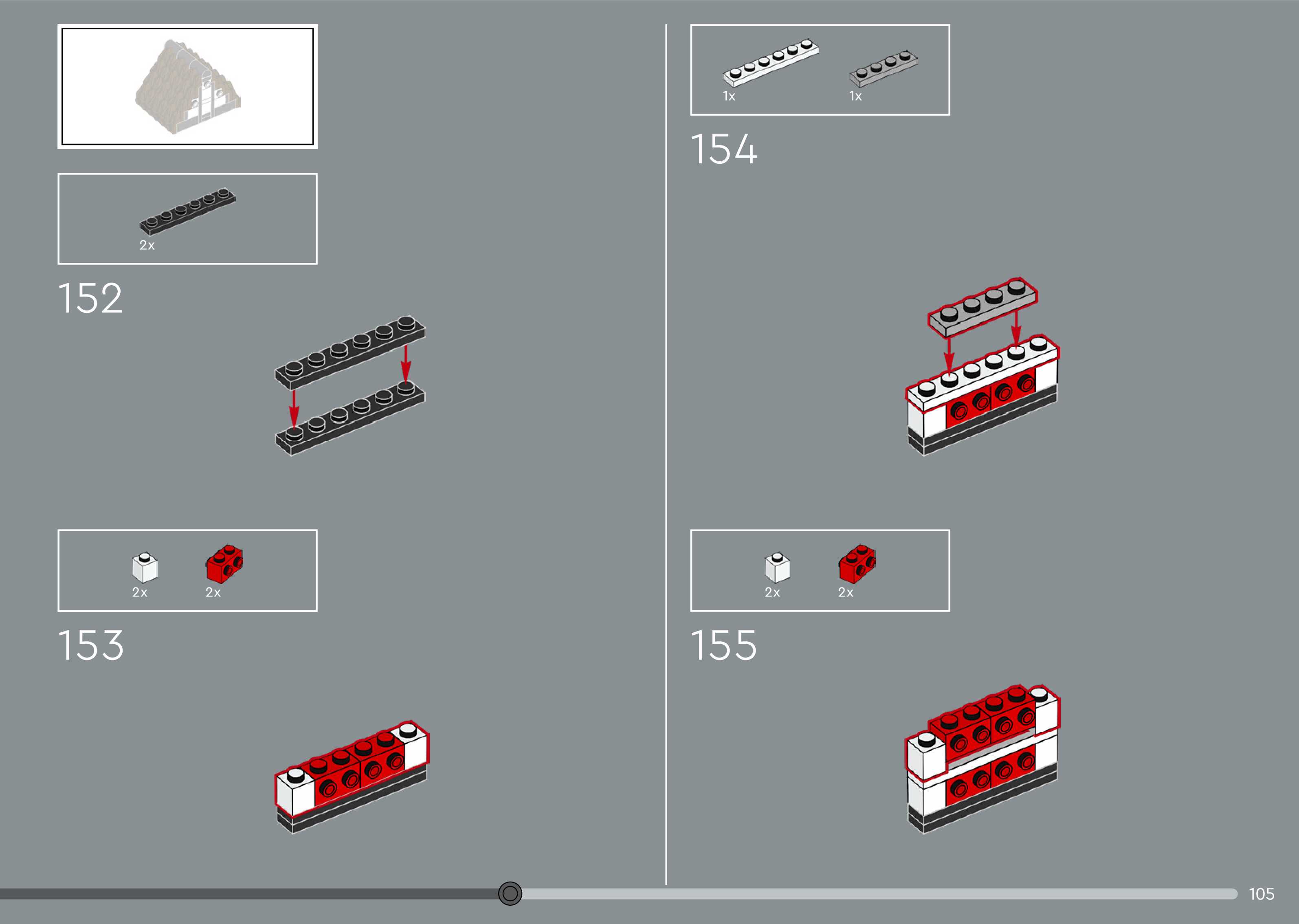 2x

152

2x 2x

153

1x 1x

154

2x 2x

155

105