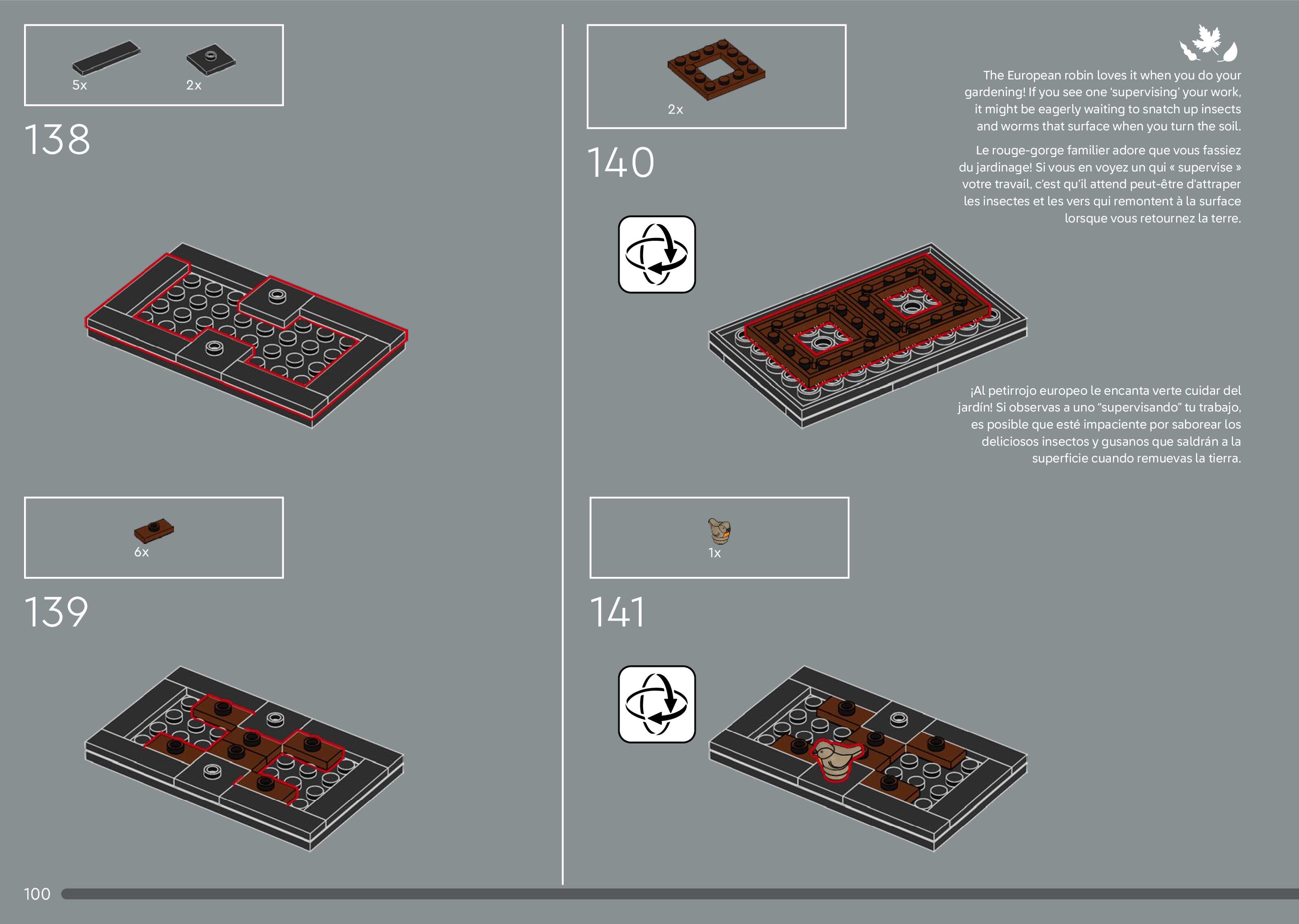 5x

2x

138

6x

139

2x

140

The European robin loves it when you do your gardening! If you see one 'supervising' your work, it might be eagerly waiting to snatch up insects and worms that surface when you turn the soil.

Le rouge-gorge familier adore que vous fassiez du jardinage! Si vous en voyez un qui « supervise » votre travail, c'est qu'il attend peut-être d'attraper les insectes et les vers qui remontent à la surface lorsque vous retournez la terre.

¡Al petirrojo europeo le encanta verte cuidar del jardín! Si observas a uno "supervisando" tu trabajo, es posible que esté impaciente por saborear los deliciosos insectos y gusanos que saldrán a la superficie cuando remuevas la tierra.

1x

141

100