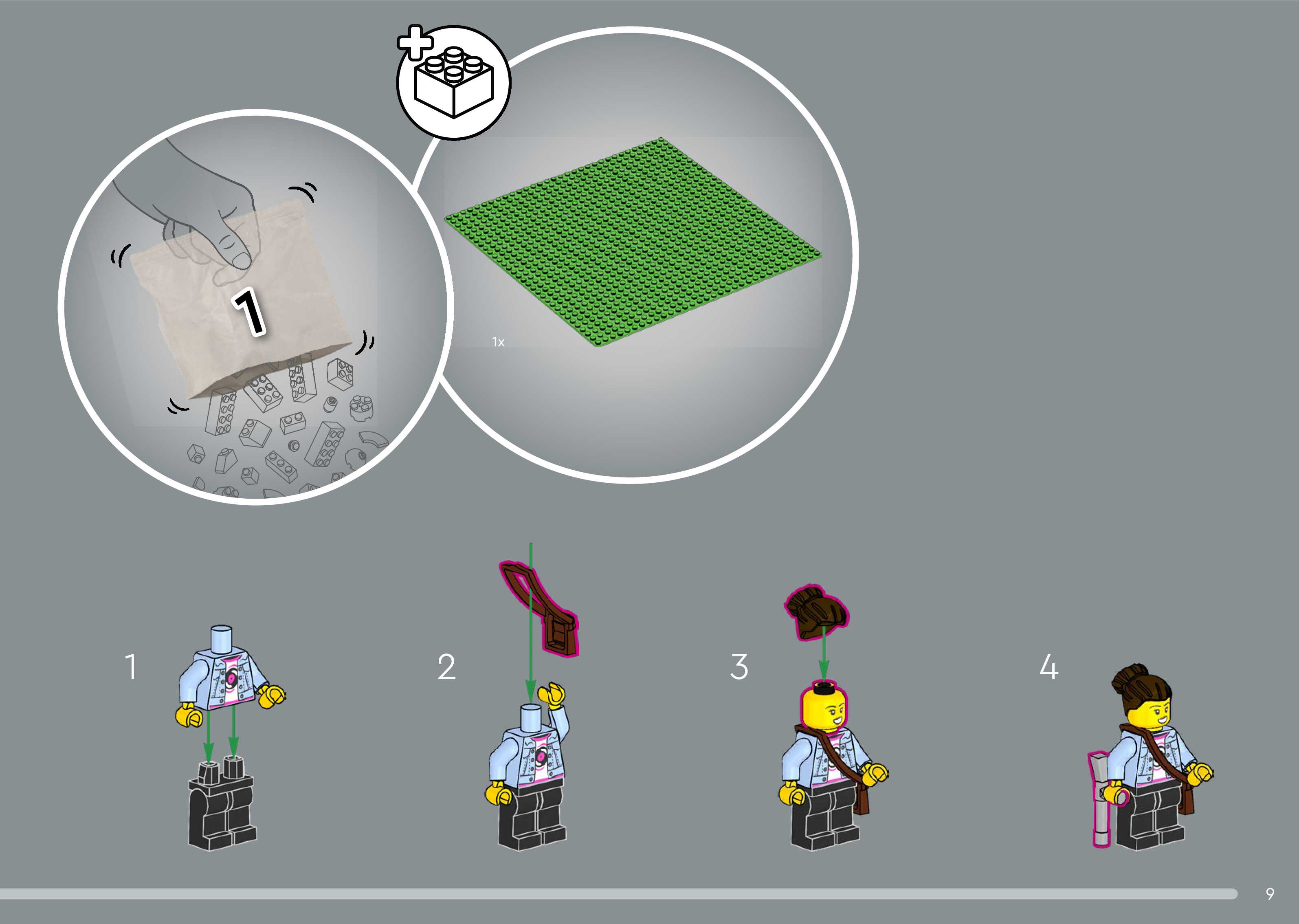 1

1x

1

2

3

4

9