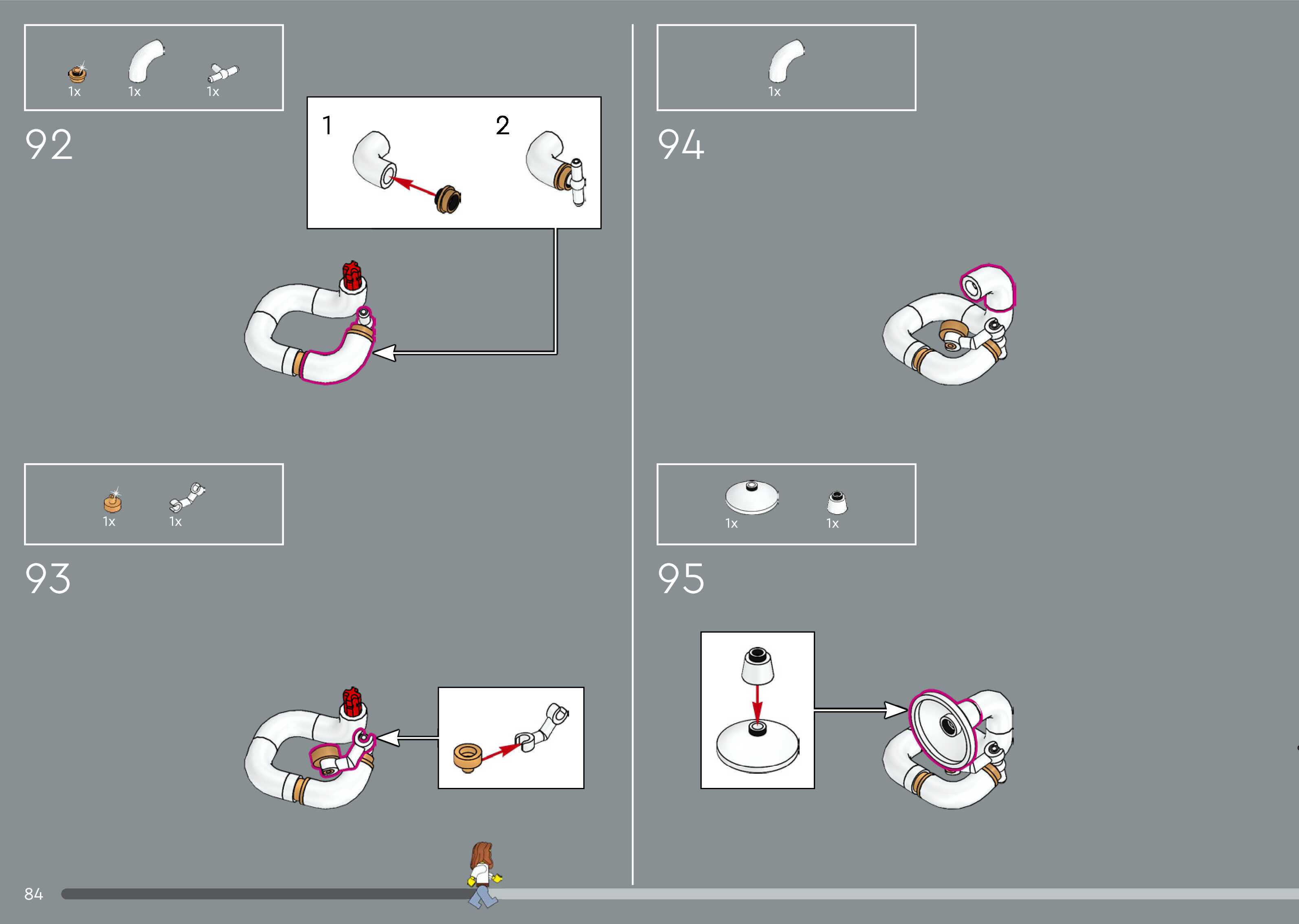 1x 1x 1x

92

1

2

1x 1x

93

1x

94

1x 1x

95

84