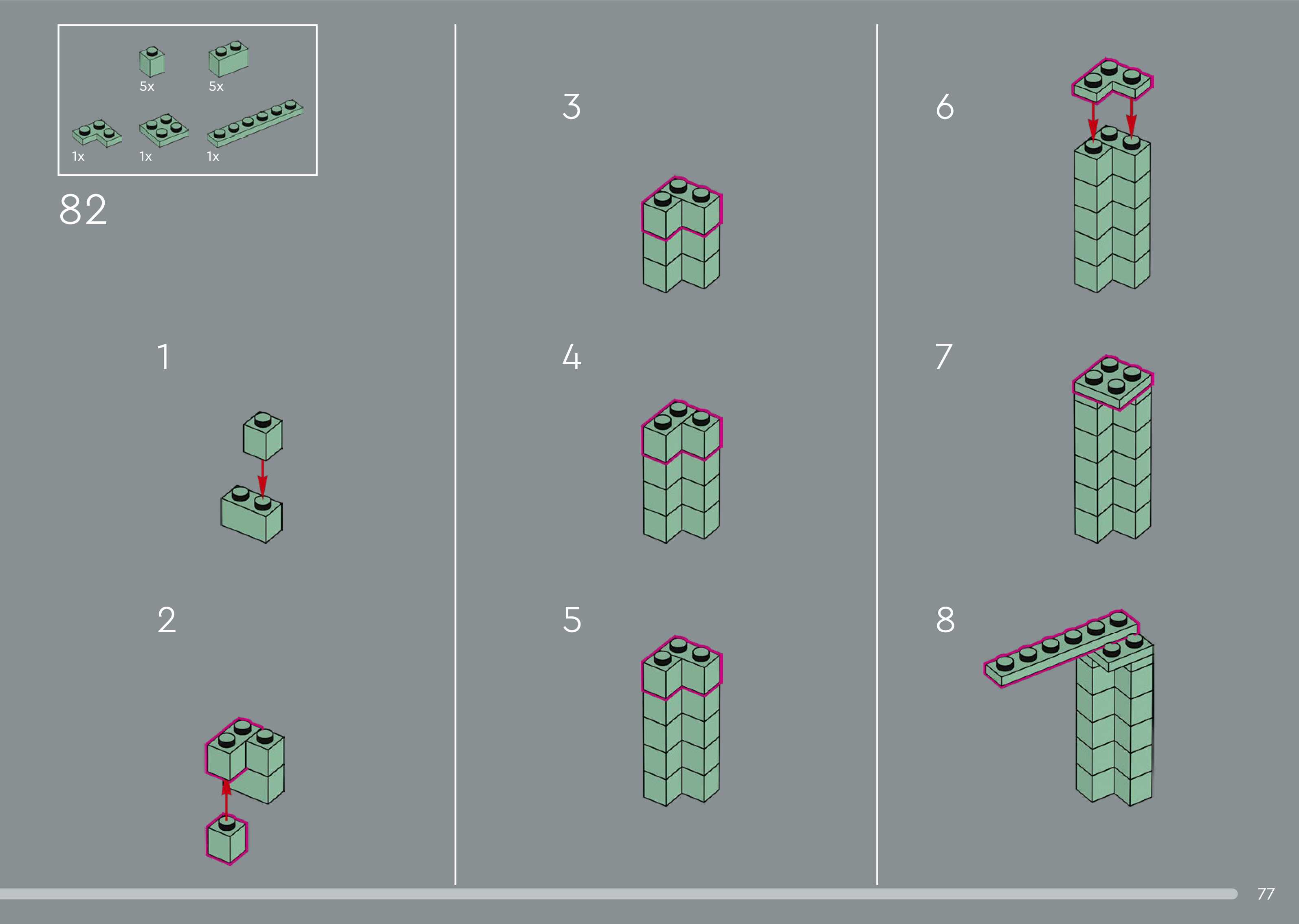 5x 5x
1x 1x 1x

82

1

2

3

4

5

6

7

8

77