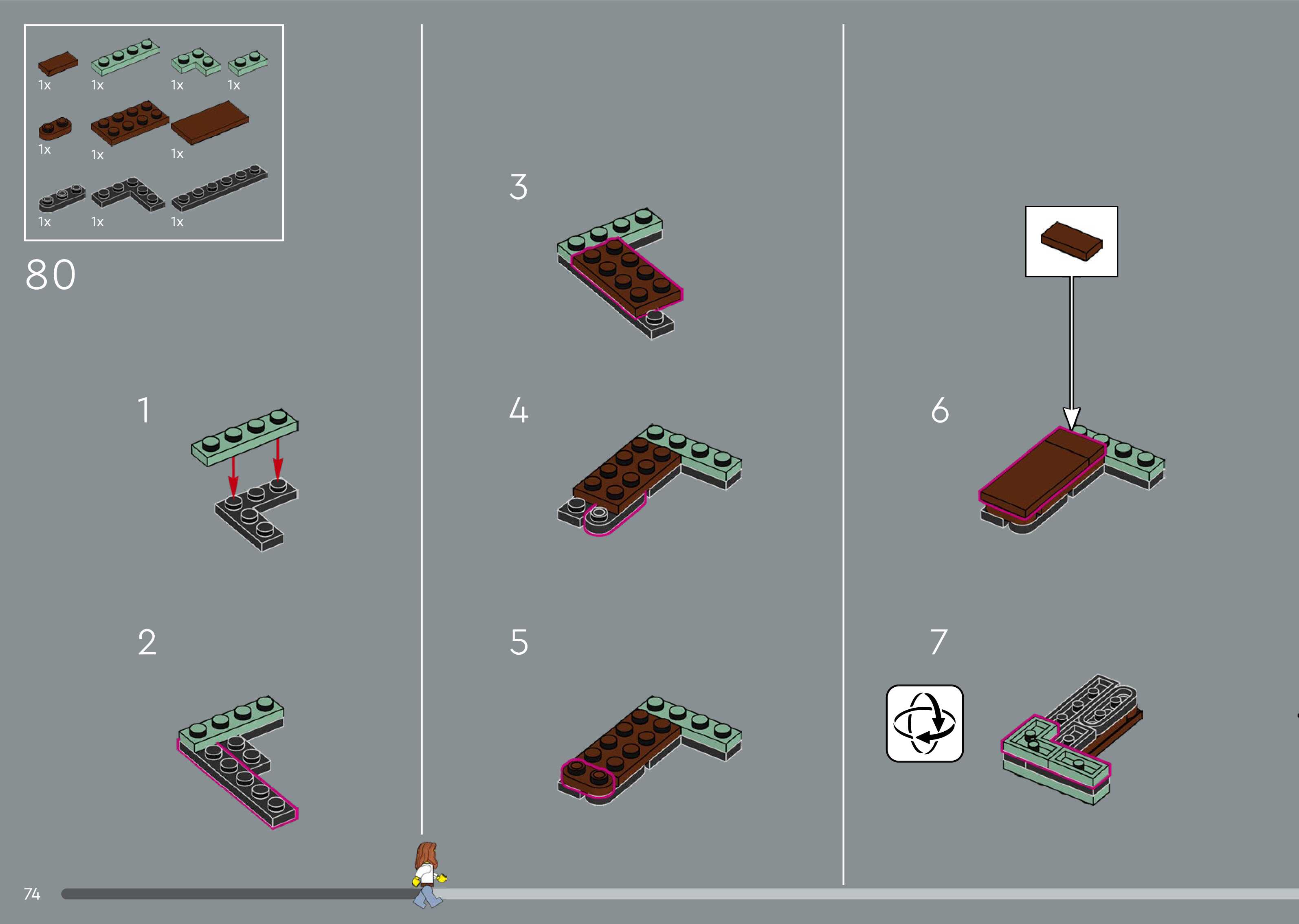 1x 1x 1x 1x
1x 1x 1x
1x 1x 1x

80

1

2

3

4

5

6

7

74