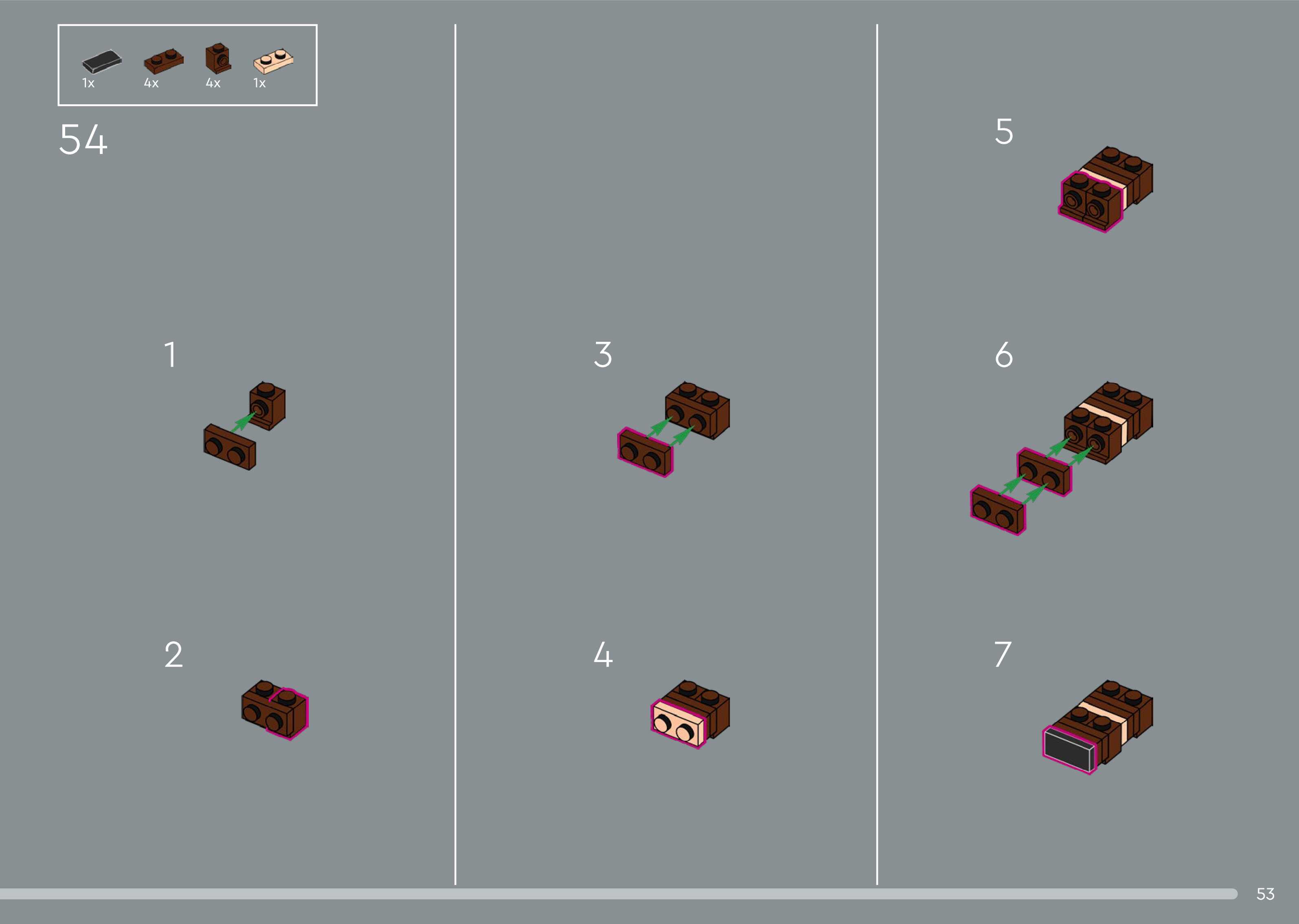 1x 4x 4x 1x

54

1

2

3

4

5

6

7

53