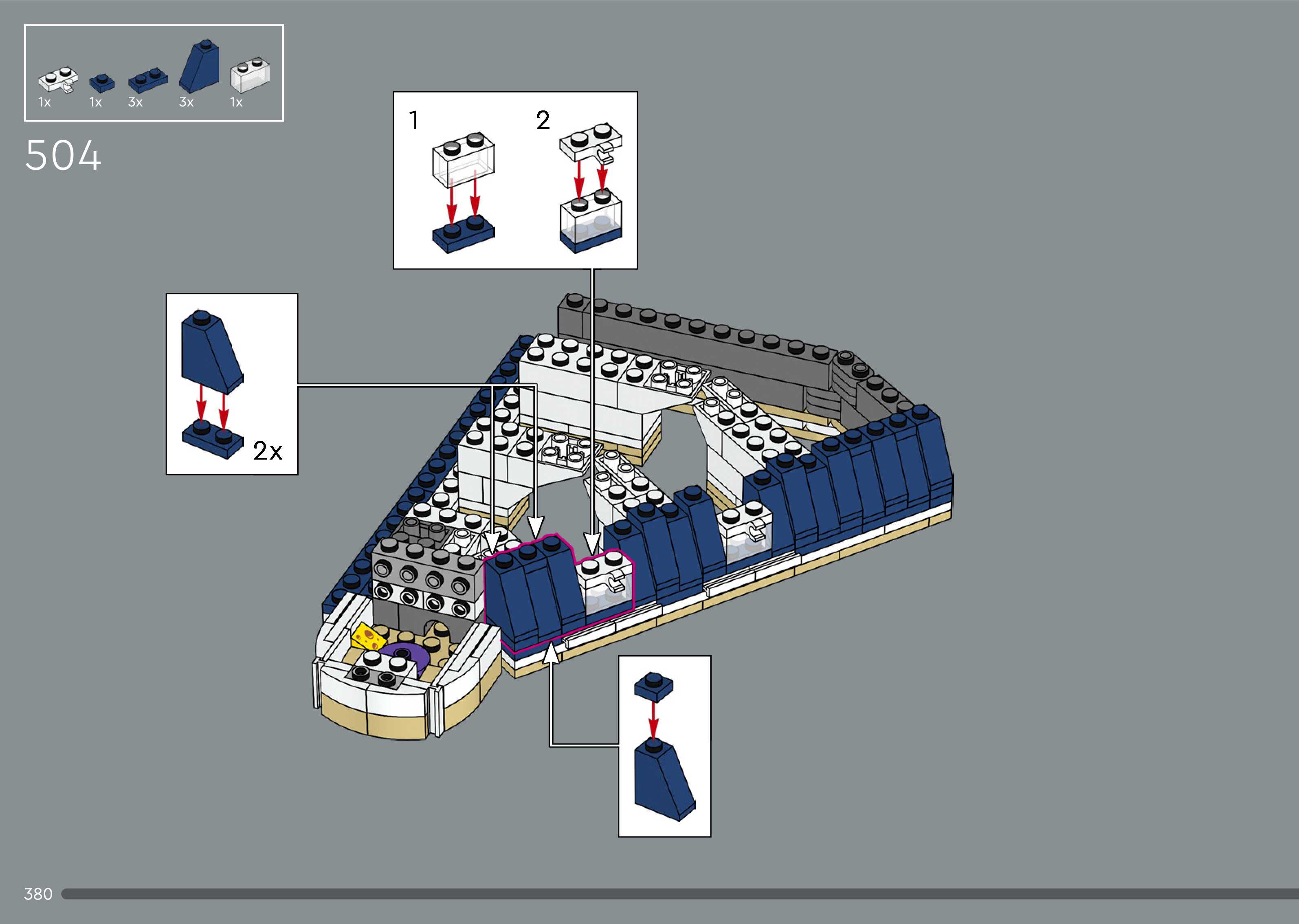 1x 1x 3x 3x 1x

504

1 2

2x

380