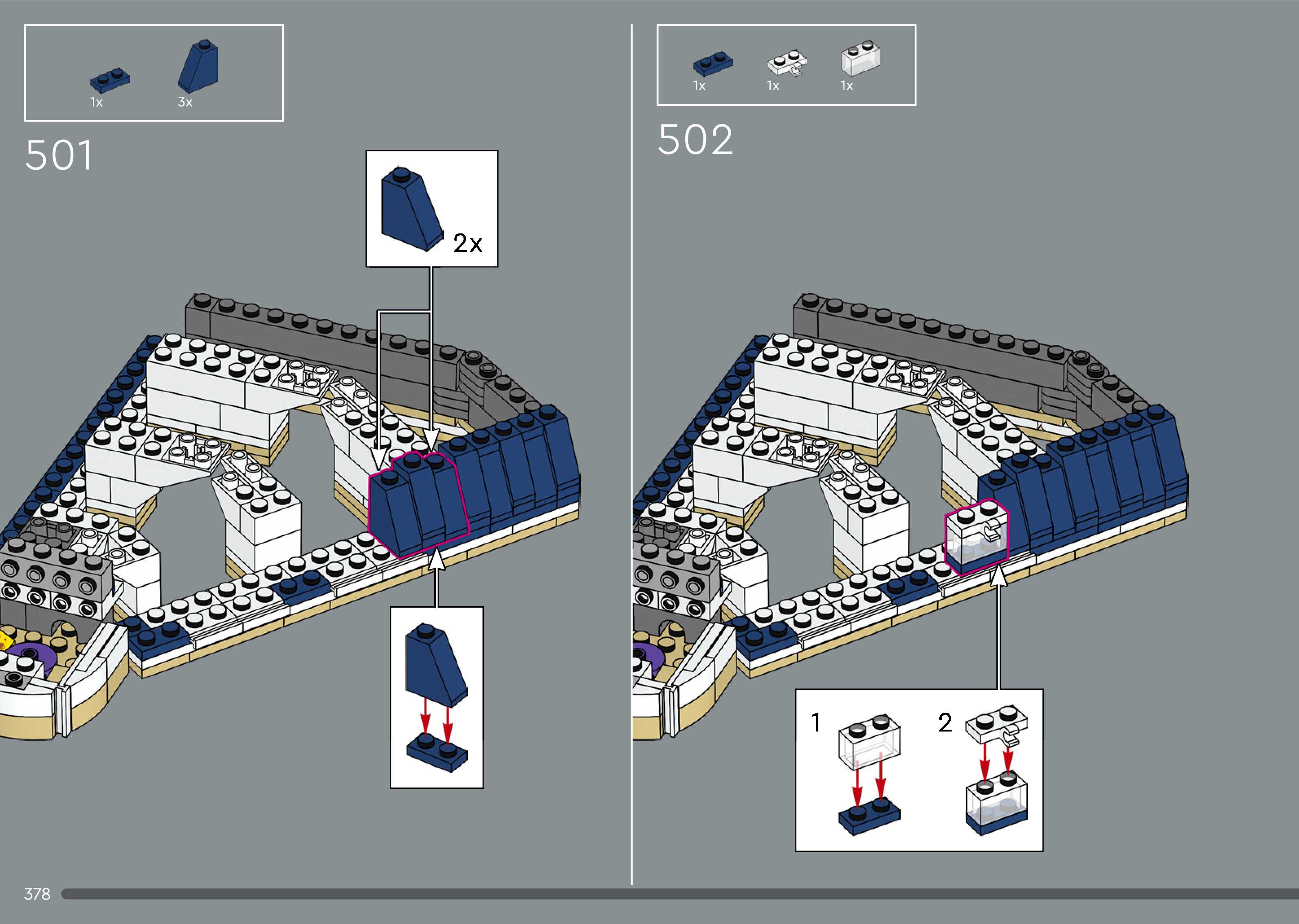 1x 3x

501

2x

1x 1x 1x

502

1 2

378