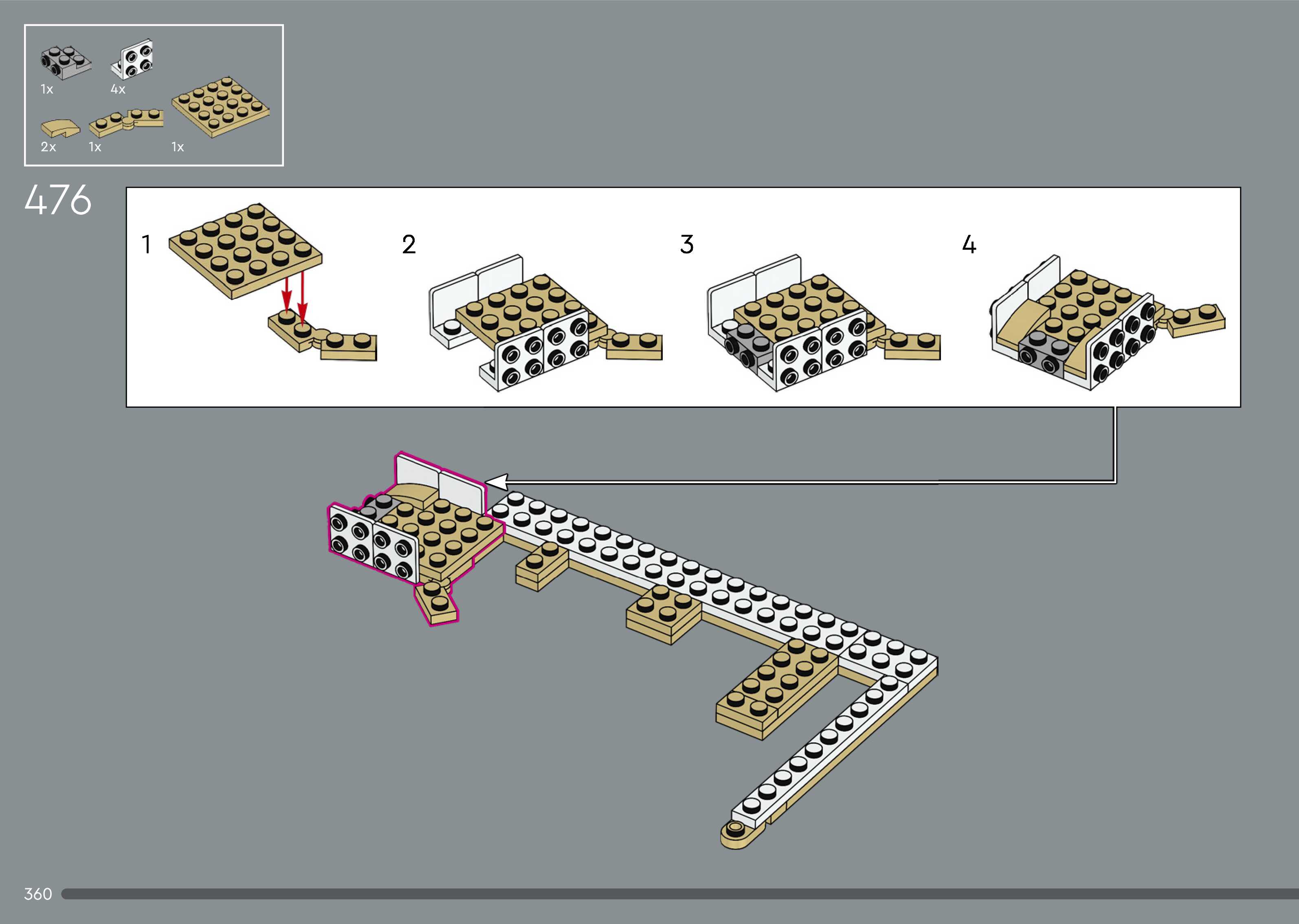 1x 4x

2x 1x 1x

476

1

2

3

4

360