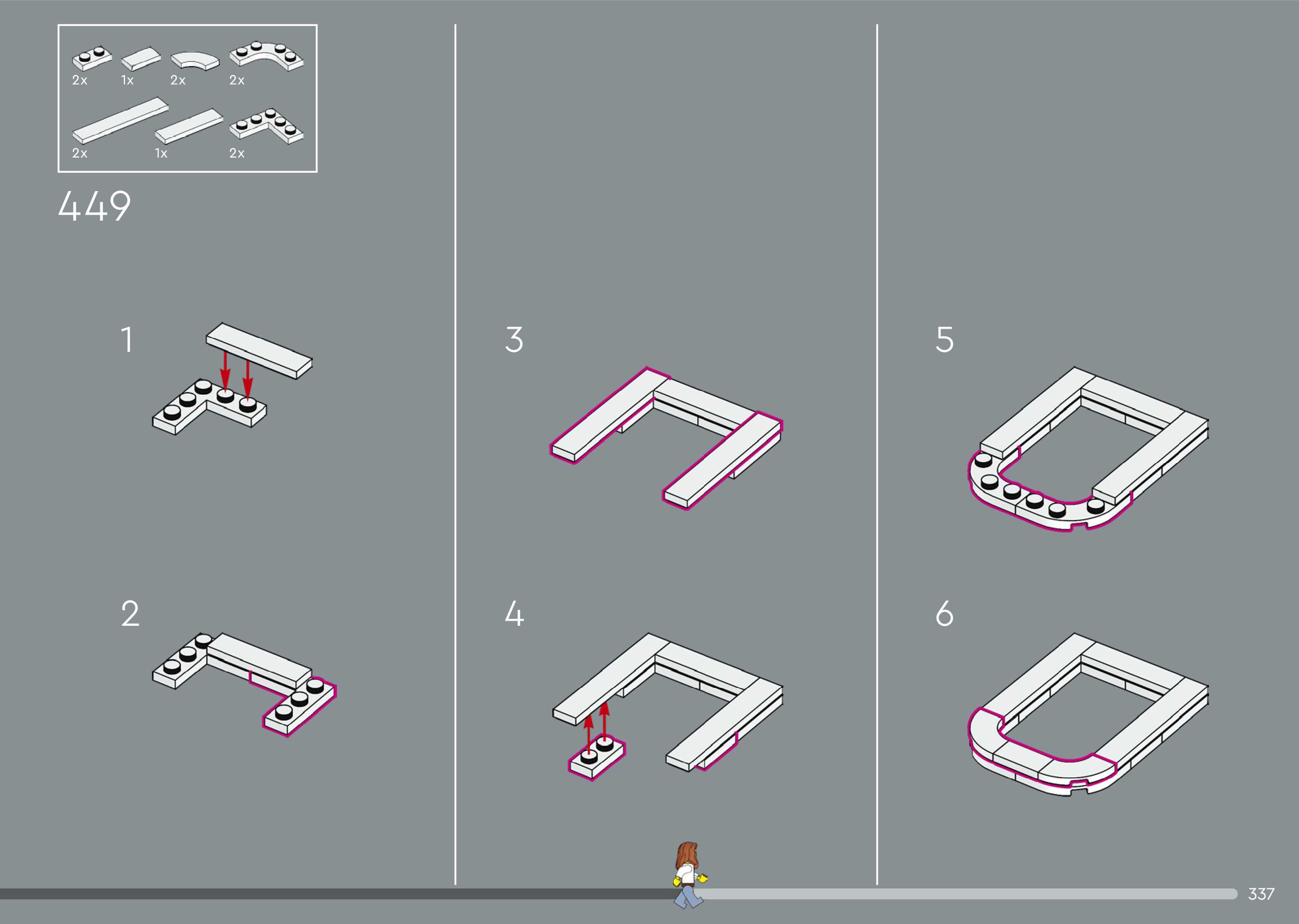 2x 1x 2x 2x

2x 1x 2x

449

1

2

3

4

5

6

337