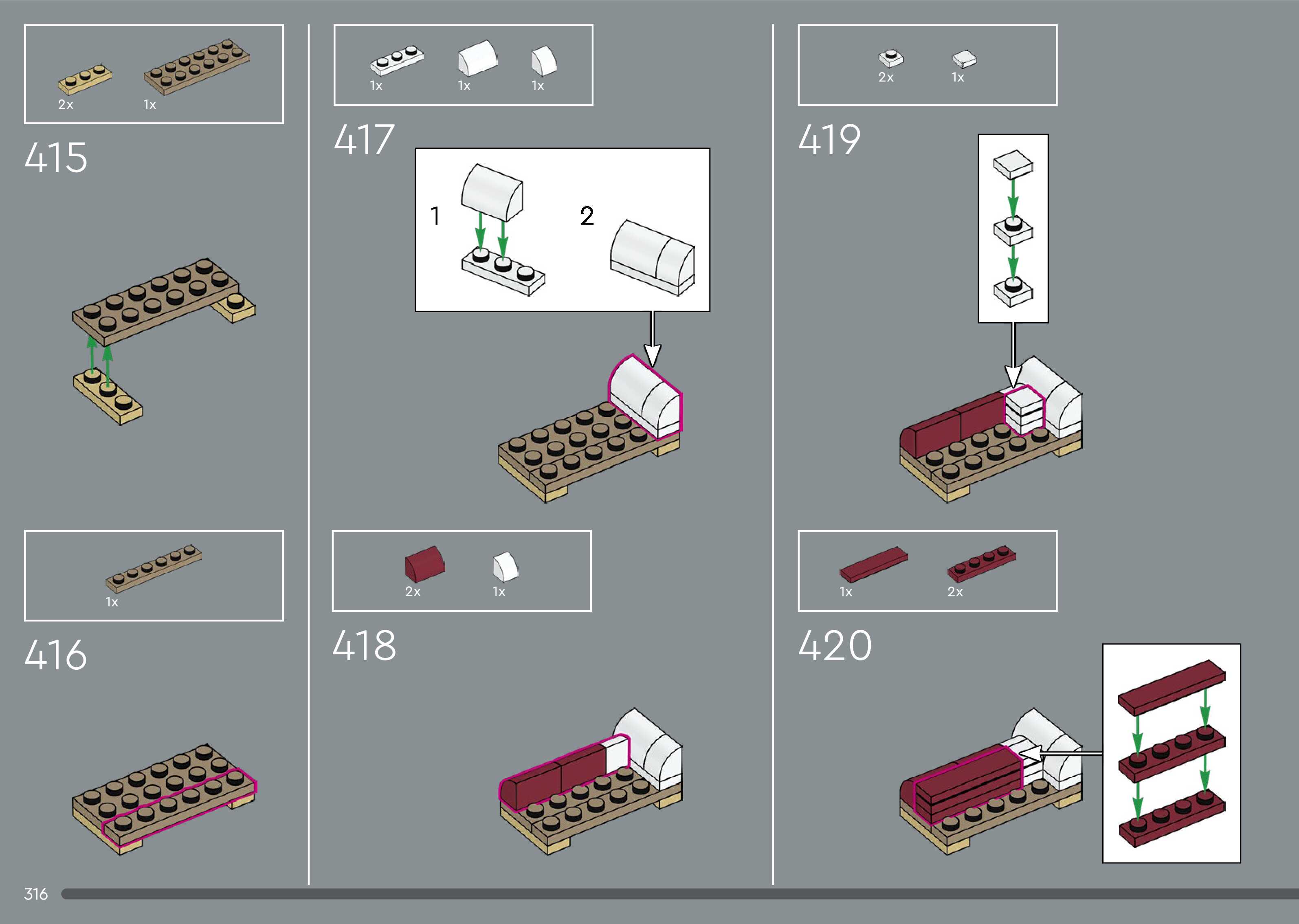 2x 1x

415

1x

416

1x 1x 1x

417

1 2

2x 1x

418

2x 1x

419

1x 2x

420

316