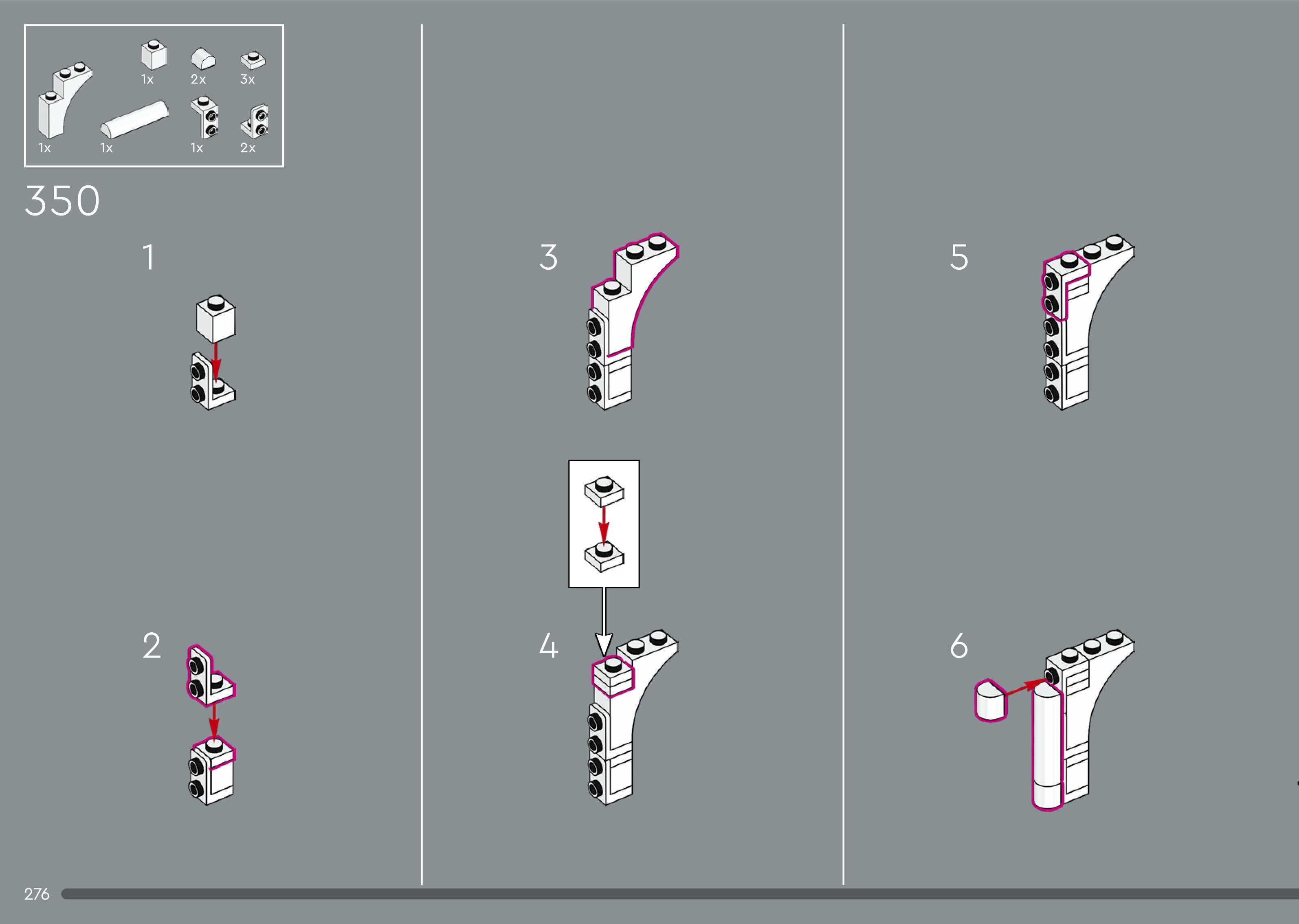 1x 2x 3x
1x 1x 1x 2x

350

1

2

3

4

5

6

276