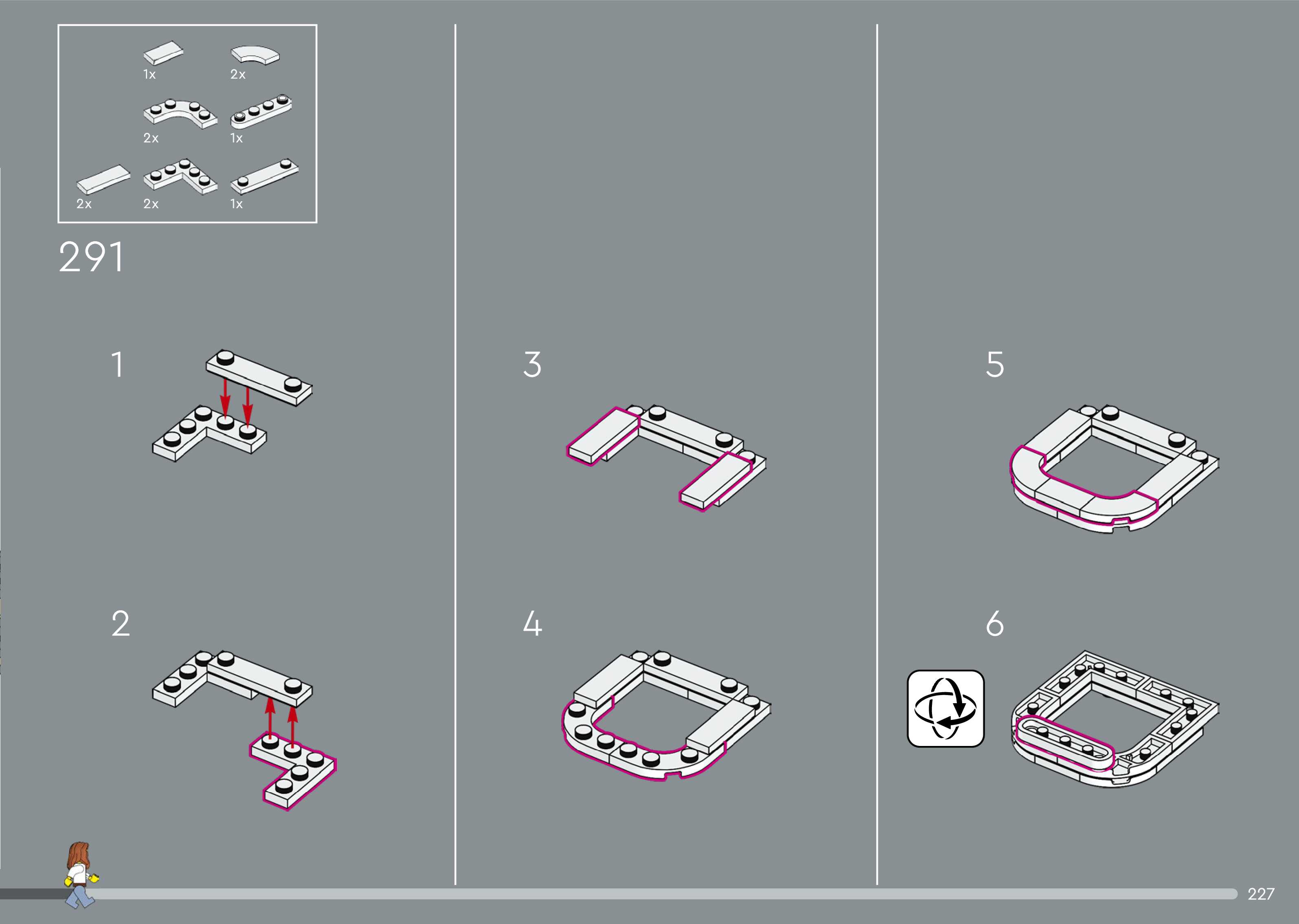 1x 2x

2x 1x

2x 2x 1x

291

1

2

3

4

5

6

227