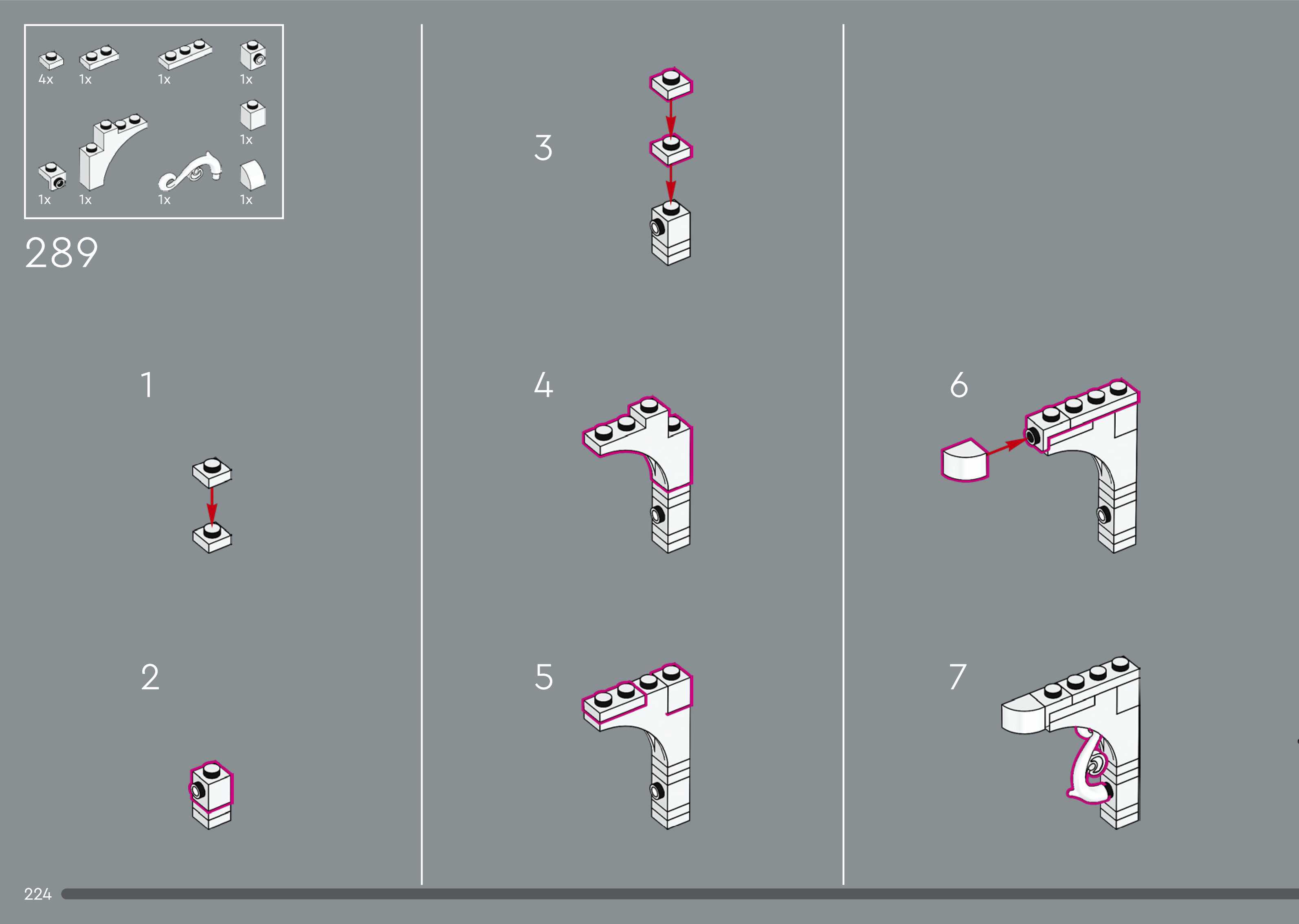 4x 1x 1x 1x

1x

1x 1x 1x 1x

289

1

2

3

4

5

6

7

224