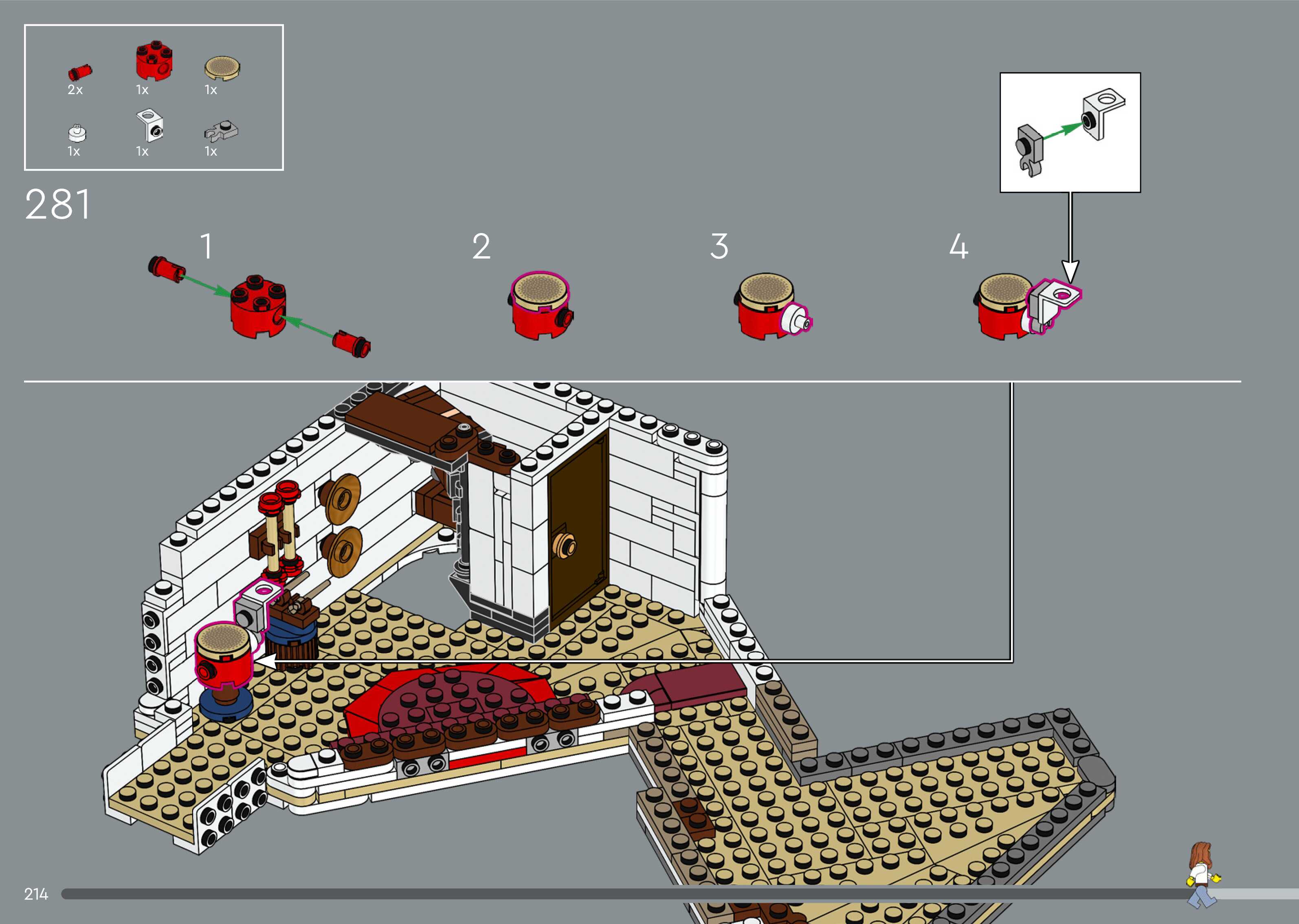 2x 1x 1x

1x 1x 1x

281

1

2

3

4

214