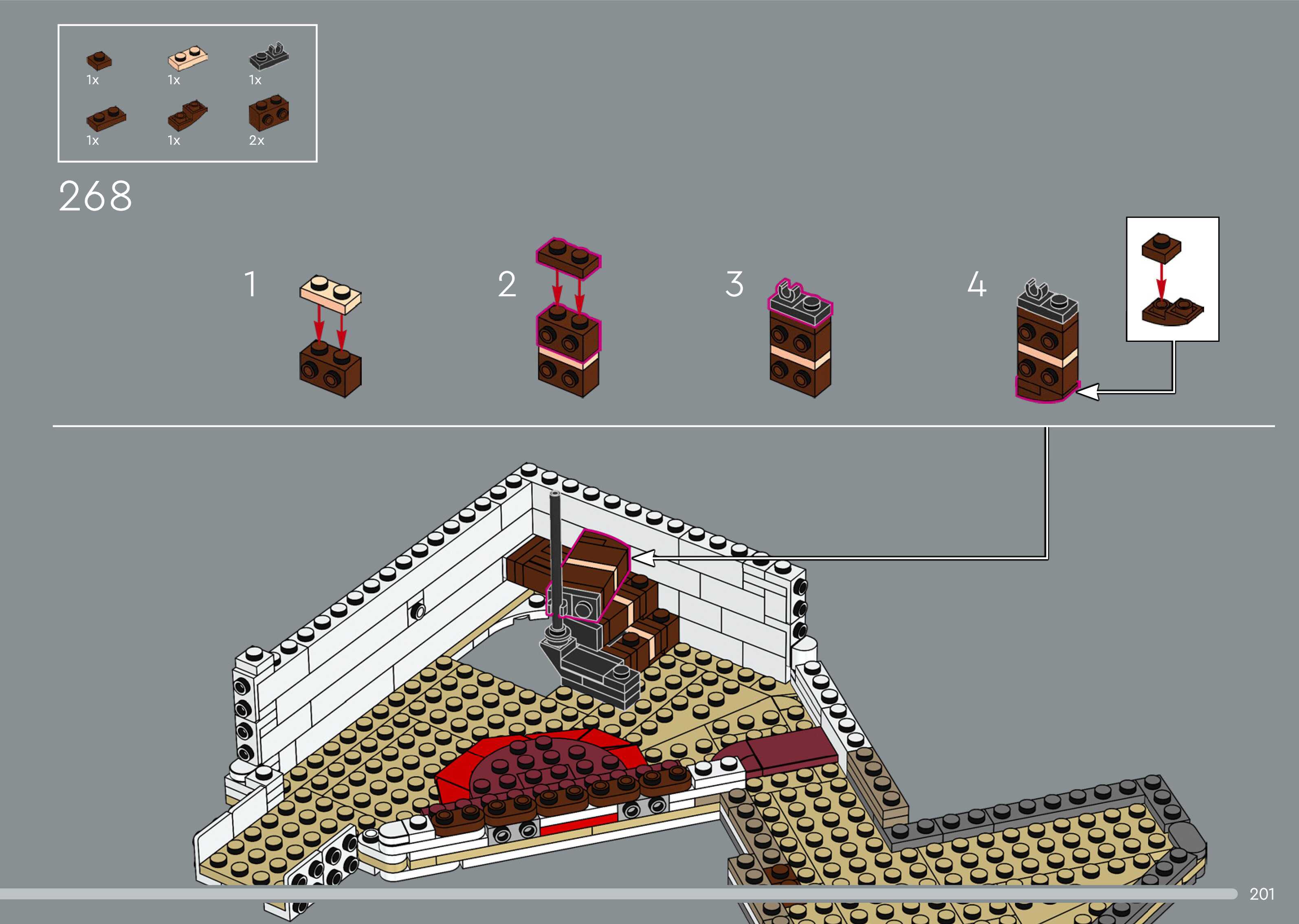 1x 1x 1x
1x 1x 2x

268

1

2

3

4

201