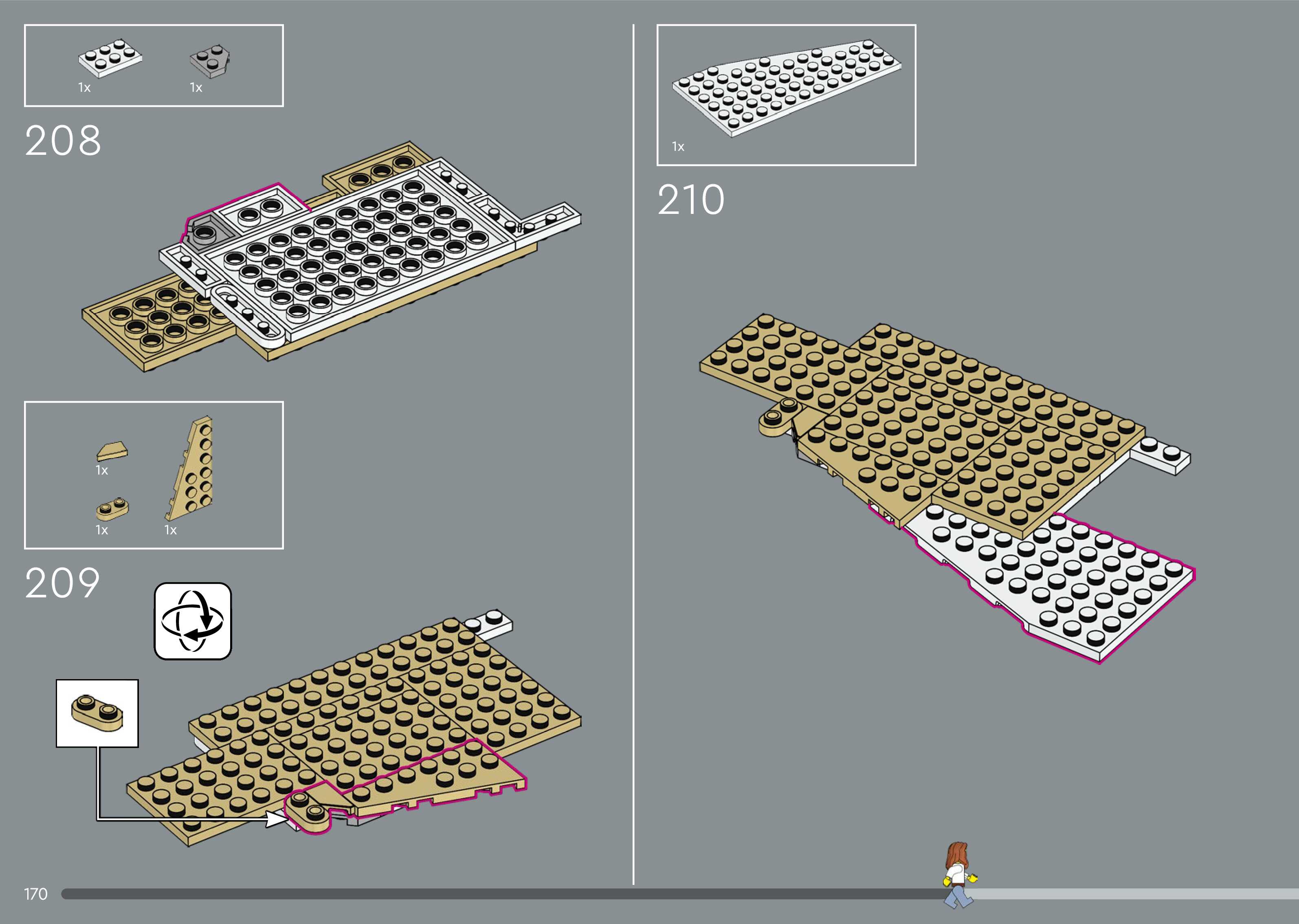 1x
1x

208

1x
1x
1x

209

1x

210

170