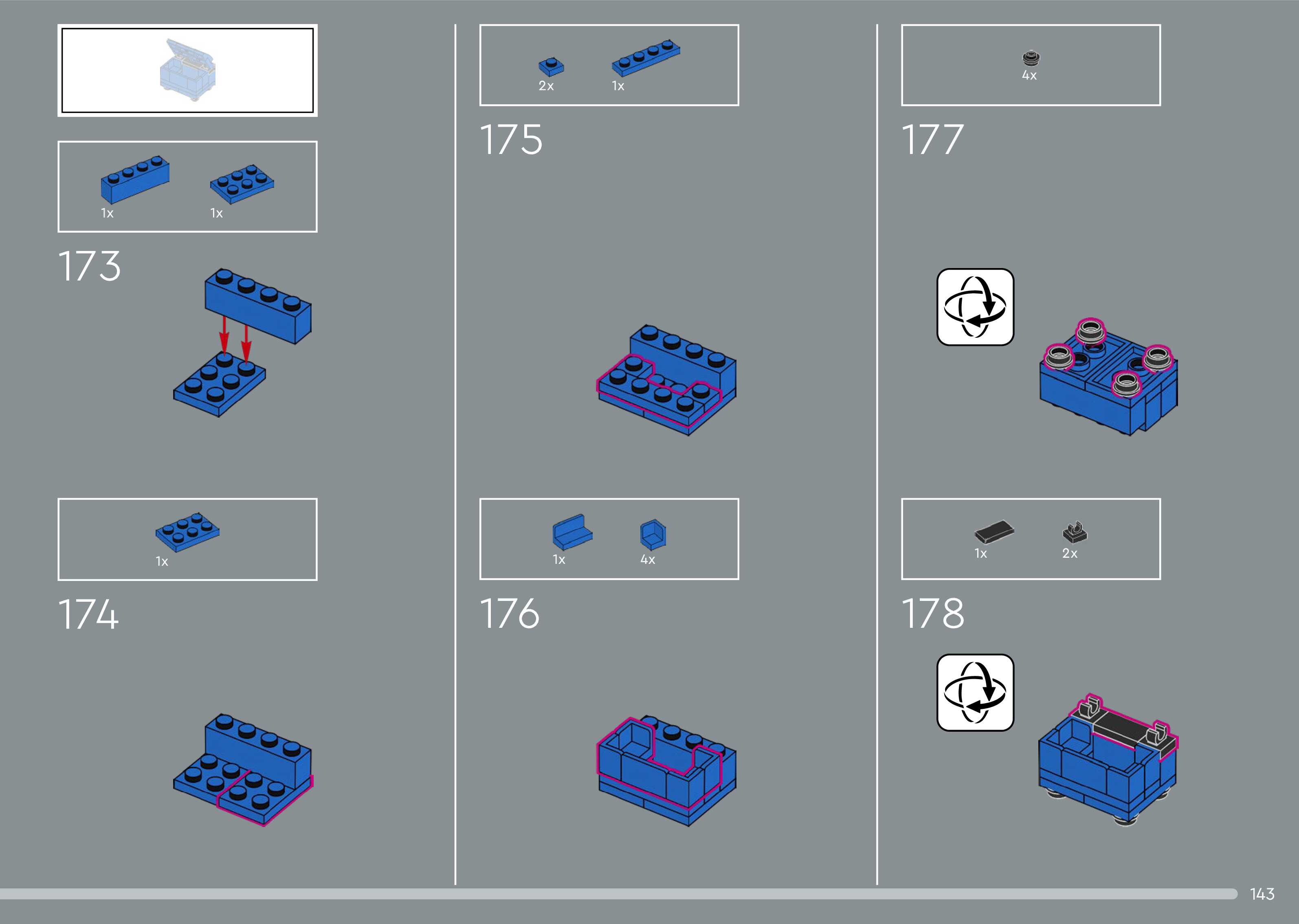 1x 1x

173

1x

174

2x 1x

175

1x 4x

176

4x

177

1x 2x

178

143