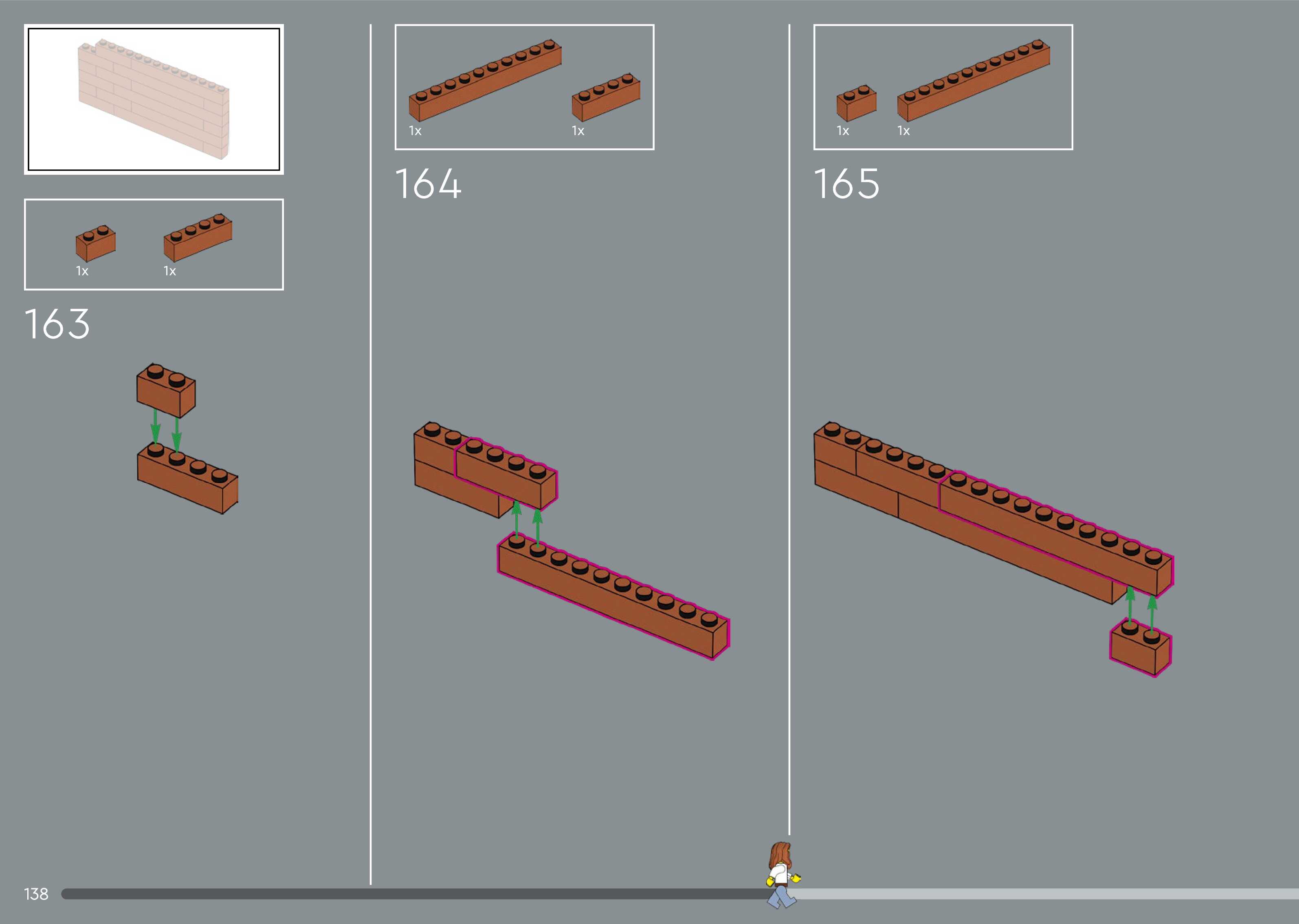 1x 1x

163

1x 1x

164

1x 1x

165

138