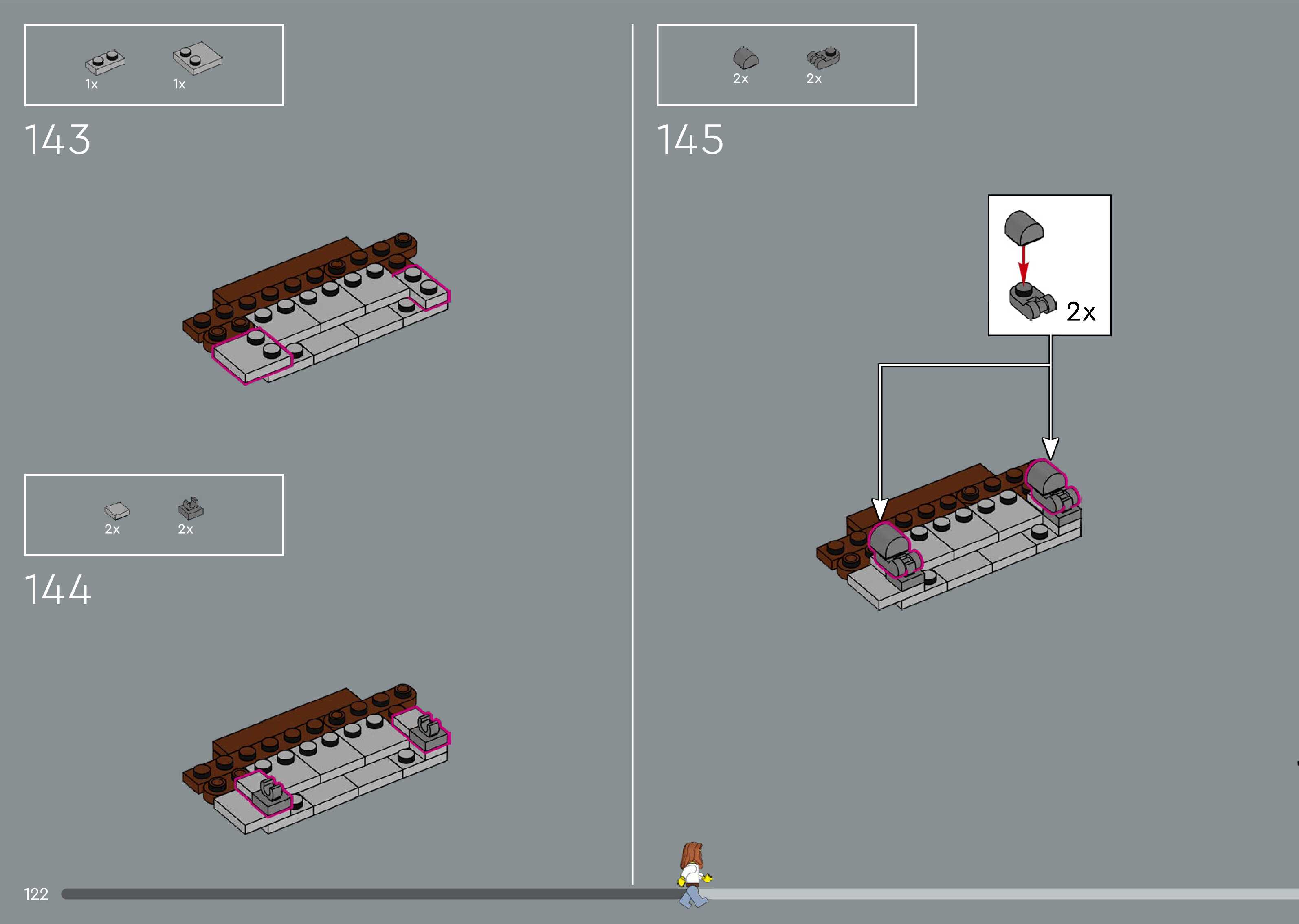 1x 1x

143

2x 2x

144

2x 2x

145

2x

122