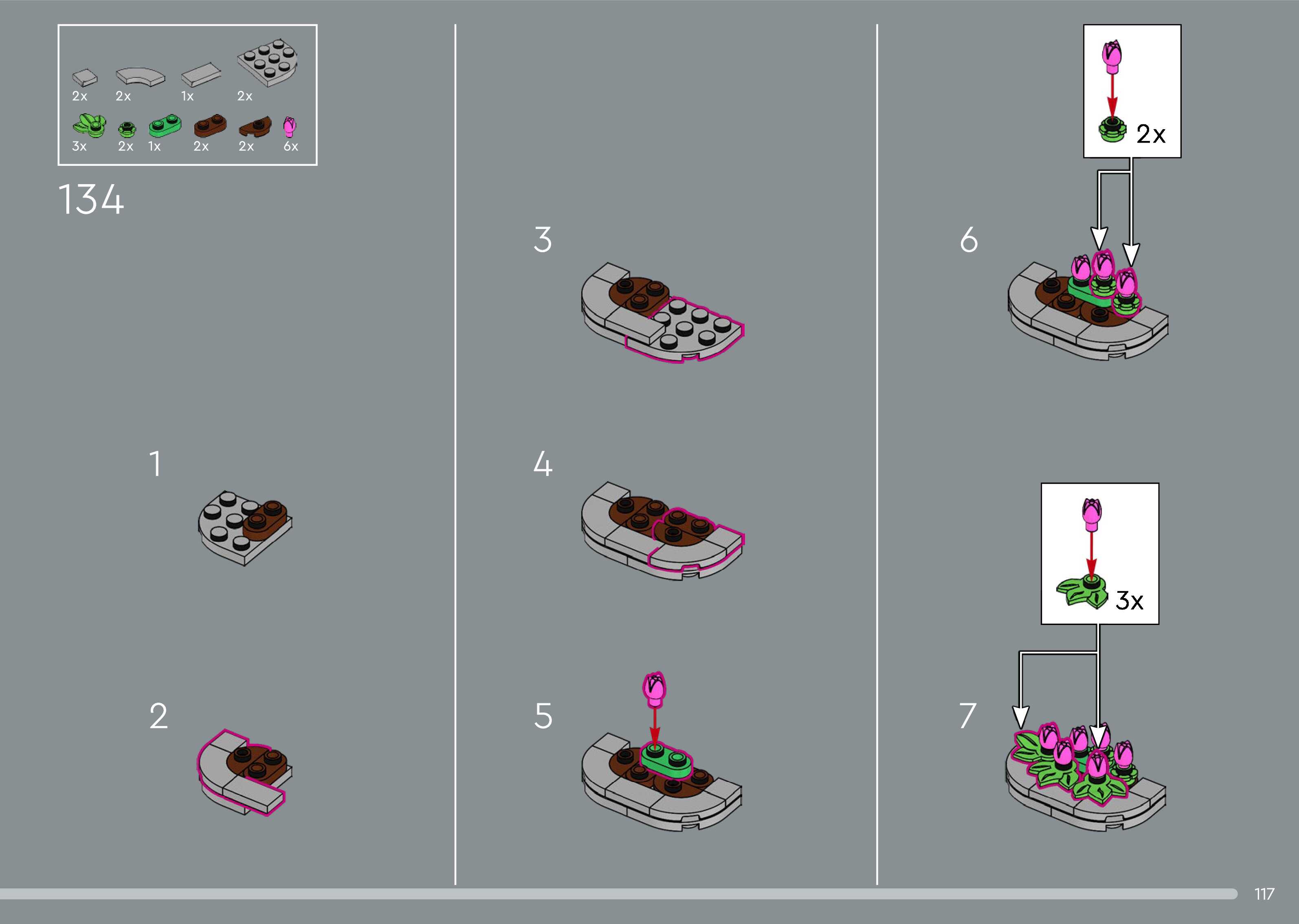 2x 2x 1x 2x
3x 2x 1x 2x 2x 6x

134

1

2

3

4

5

2x

6

3x

7

117