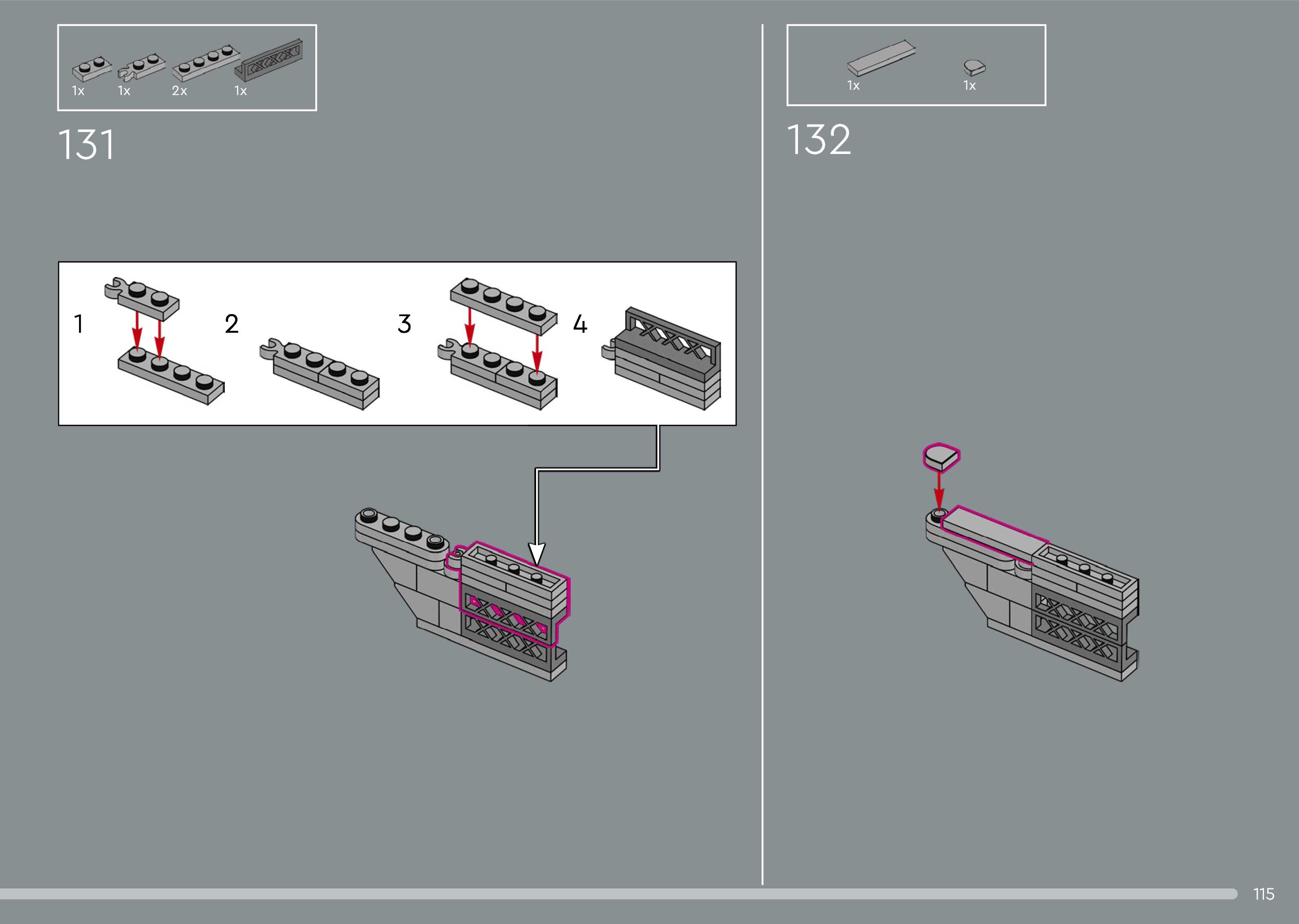 1x 1x 2x 1x

131

1

2

3

4

1x 1x

132

115