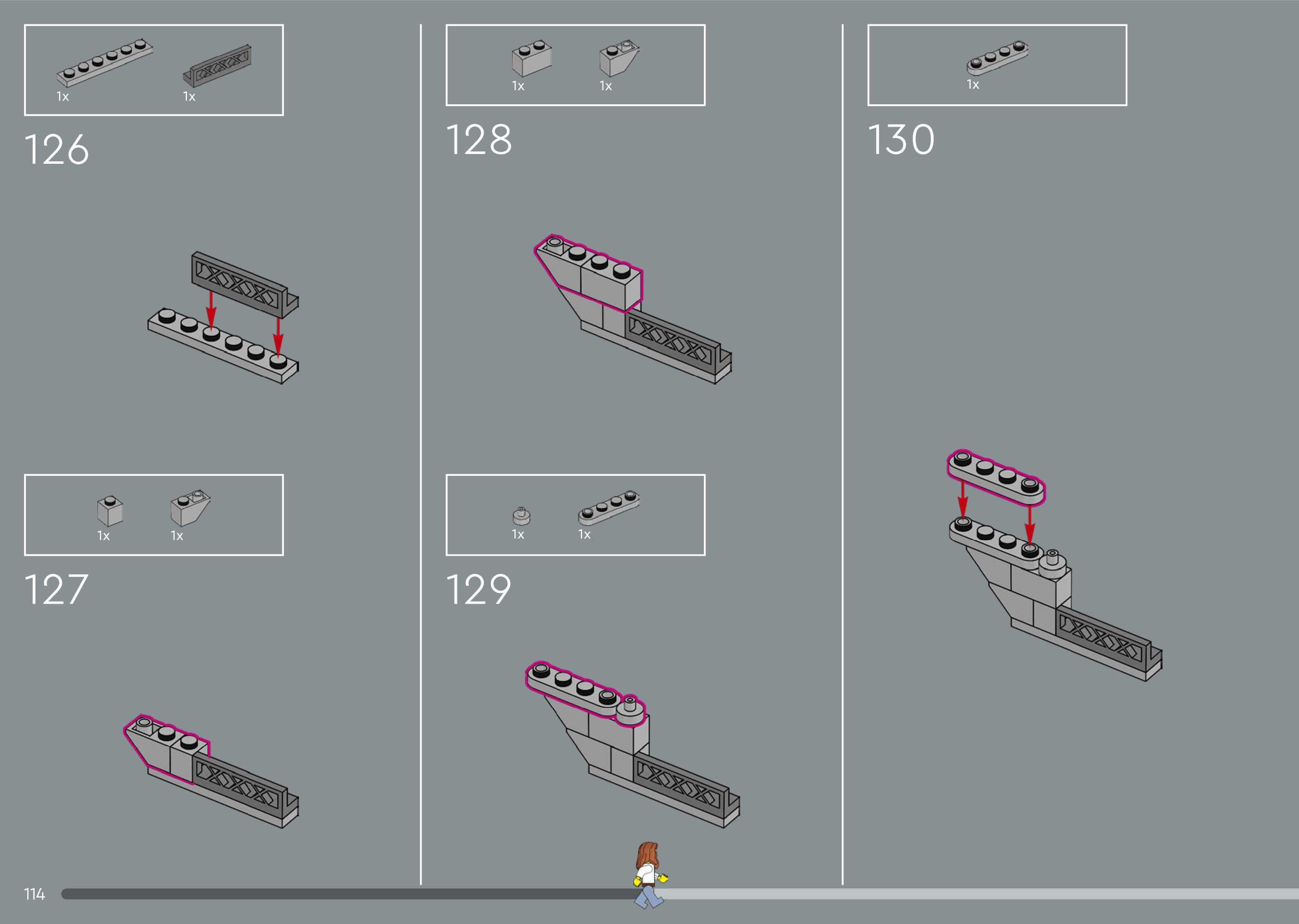 1x 1x

126

1x 1x

127

1x 1x

128

1x 1x

129

1x

130

114