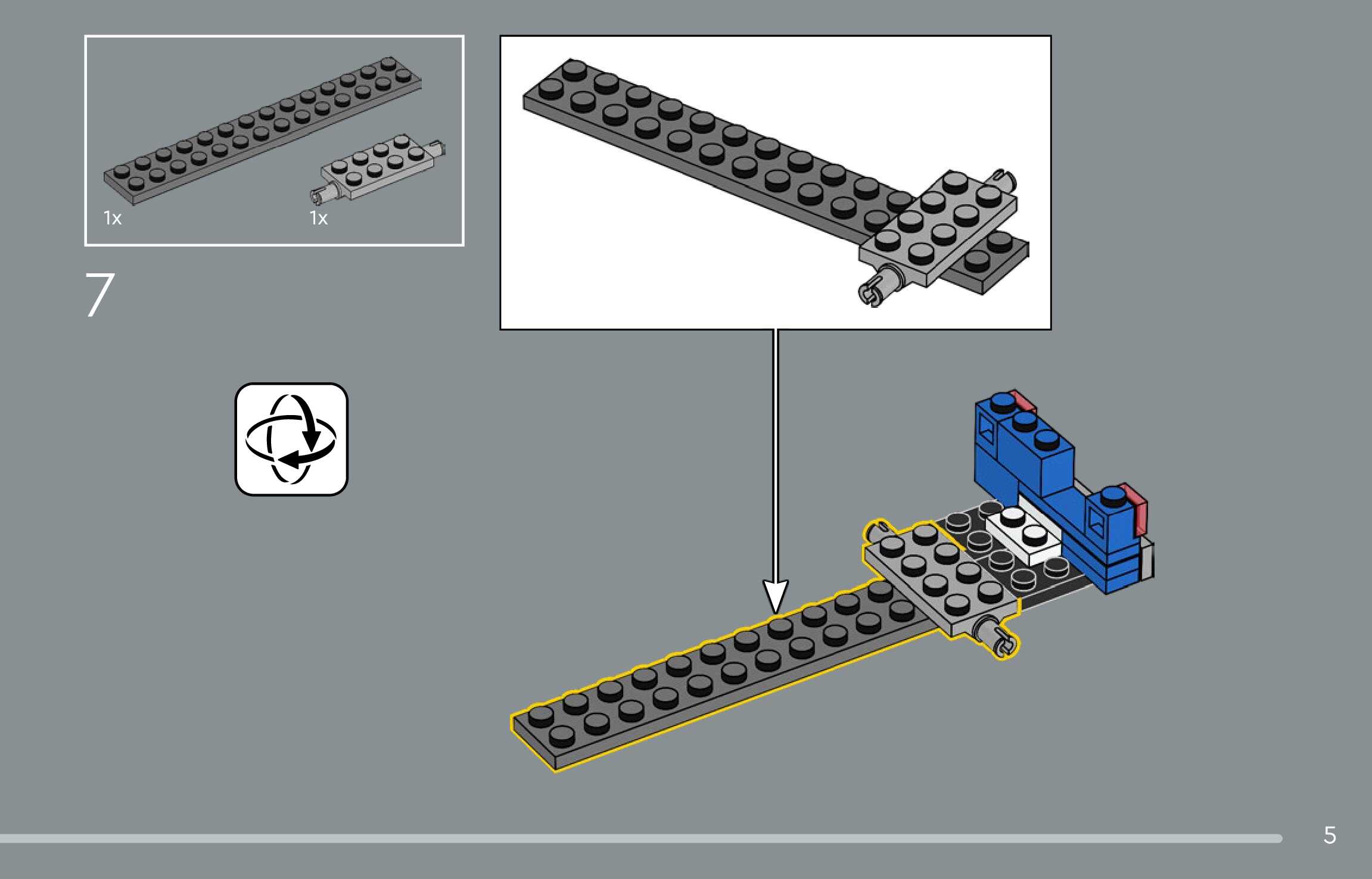 1x

1x

7

5