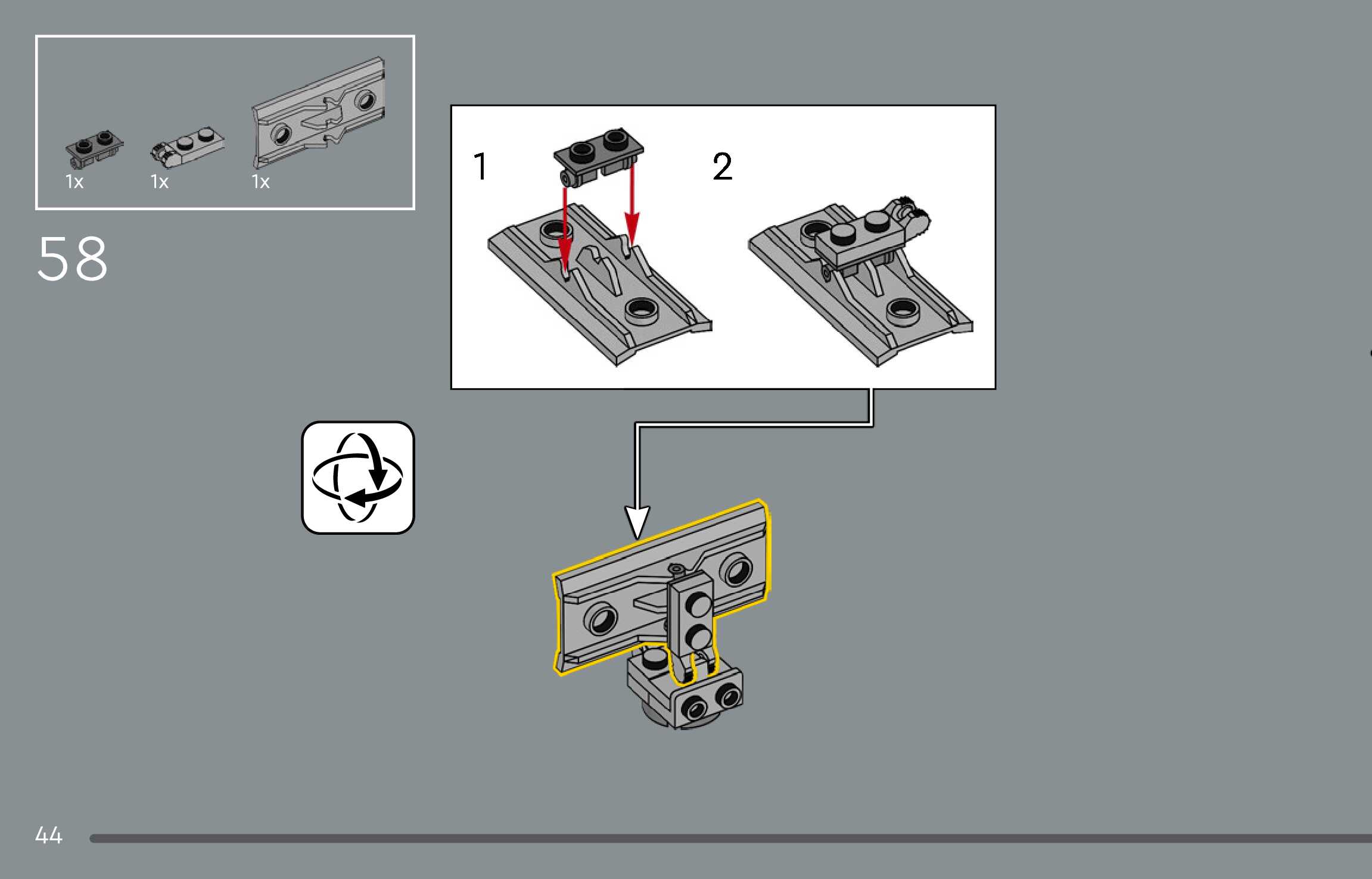 1x 1x 1x

58

1

2

44