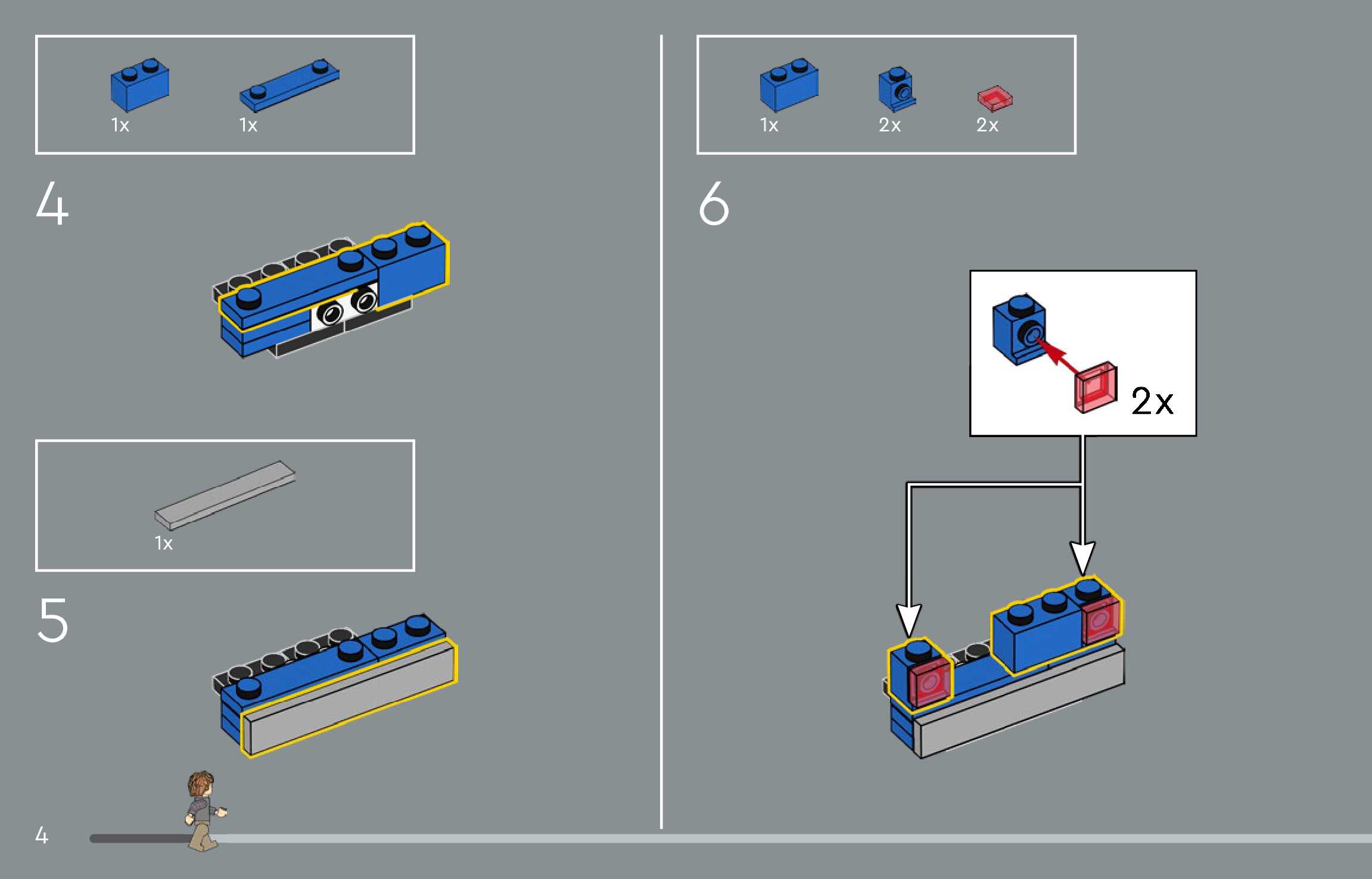 1x 1x

4

1x

5

4

1x 2x 2x

6

2x