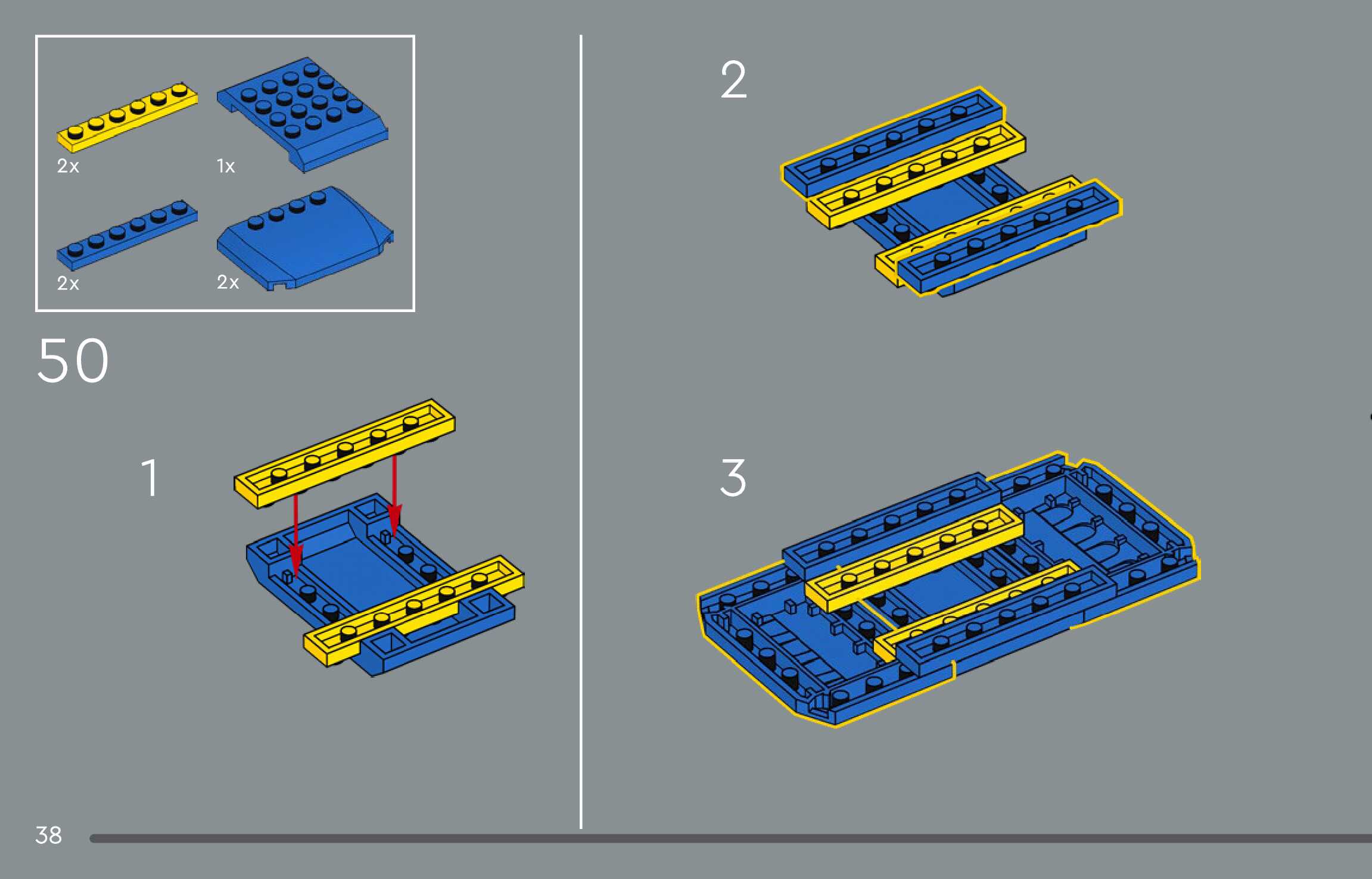 2x
1x
2x
2x

50

1

2

3

38