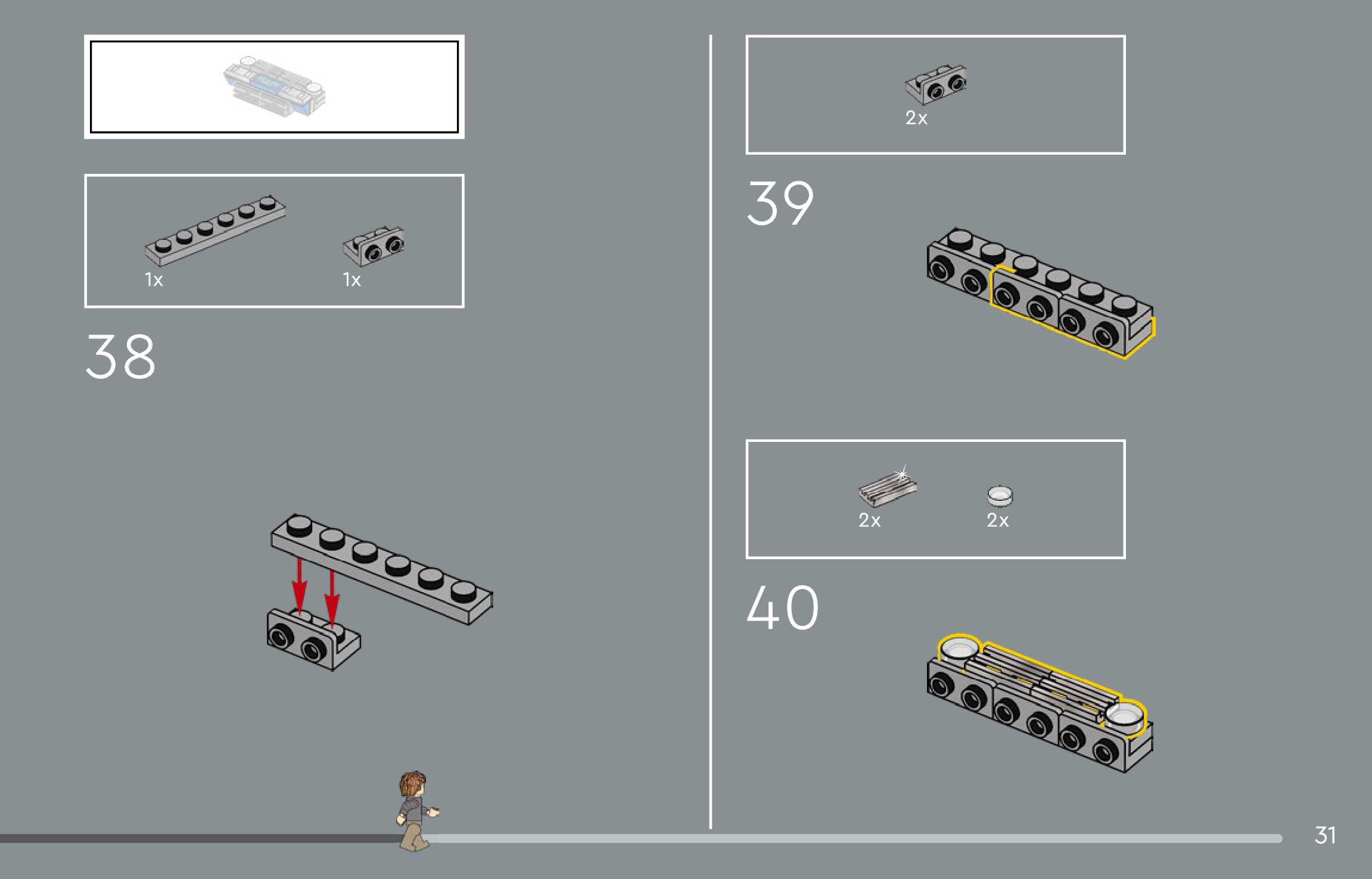 1x

1x

38

2x

39

2x

2x

40

31