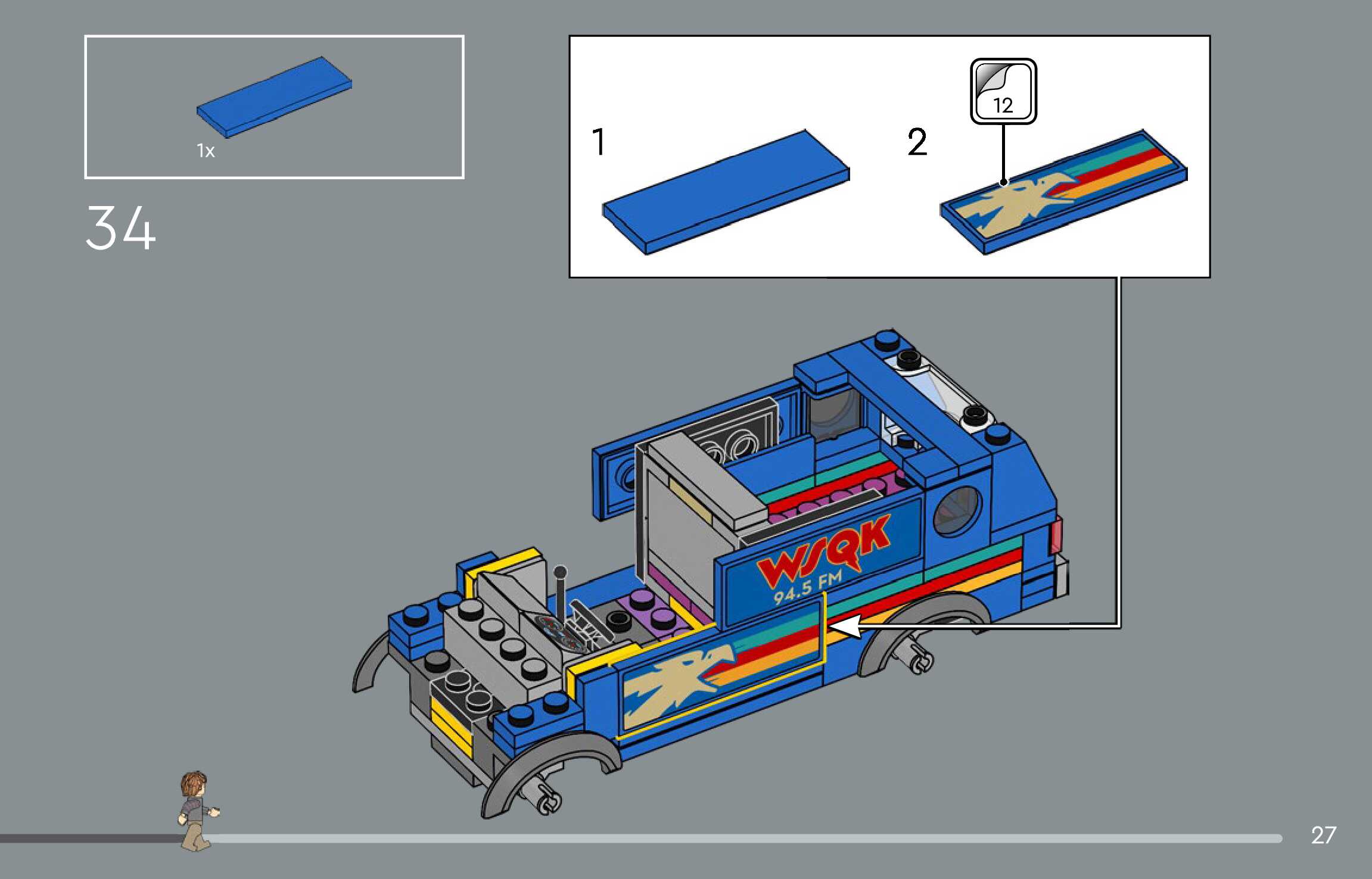 1x

34

1

2

12

WSQK
94.5 FM

27