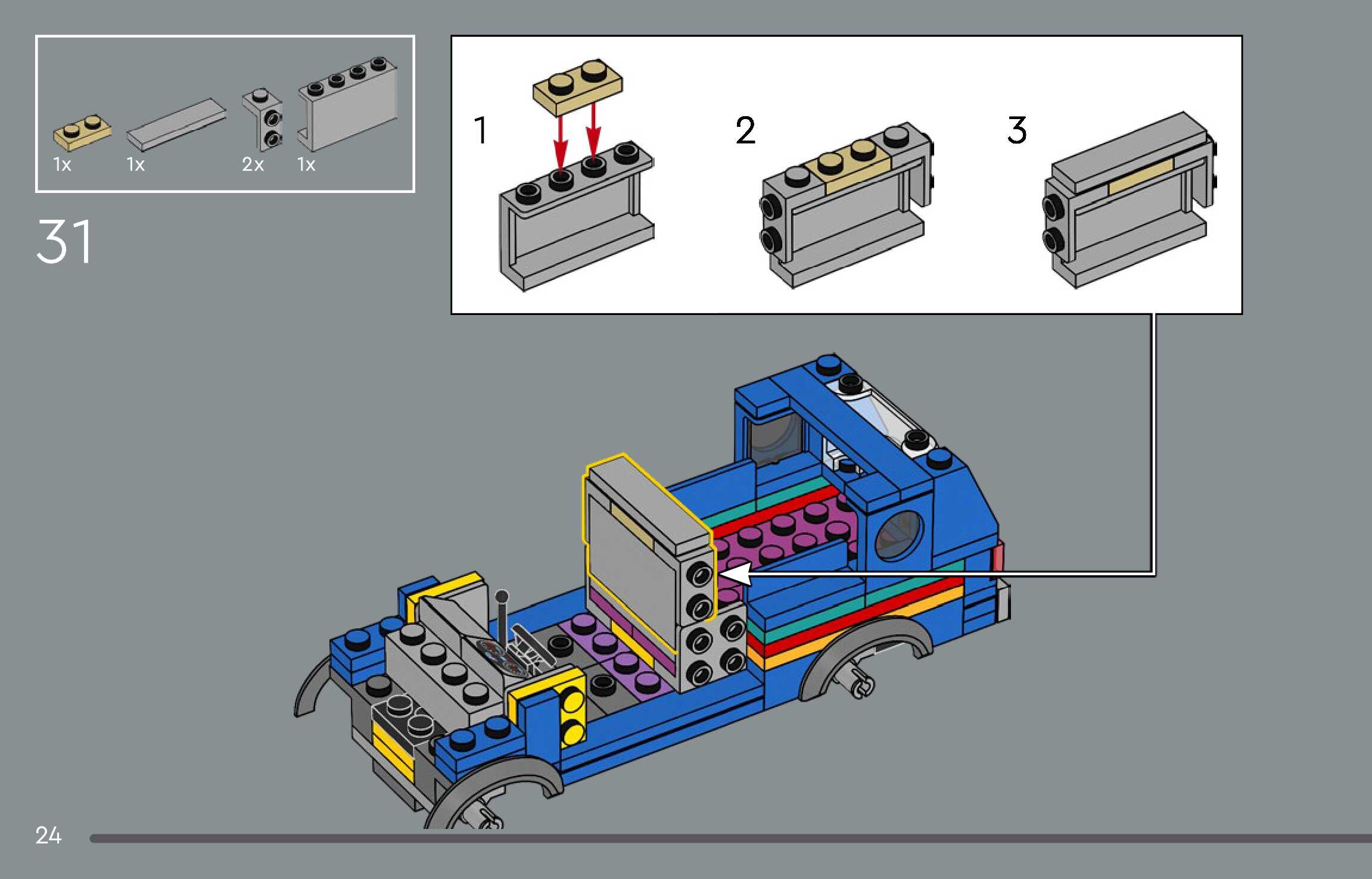 1x 1x 2x 1x

31

1

2

3

24