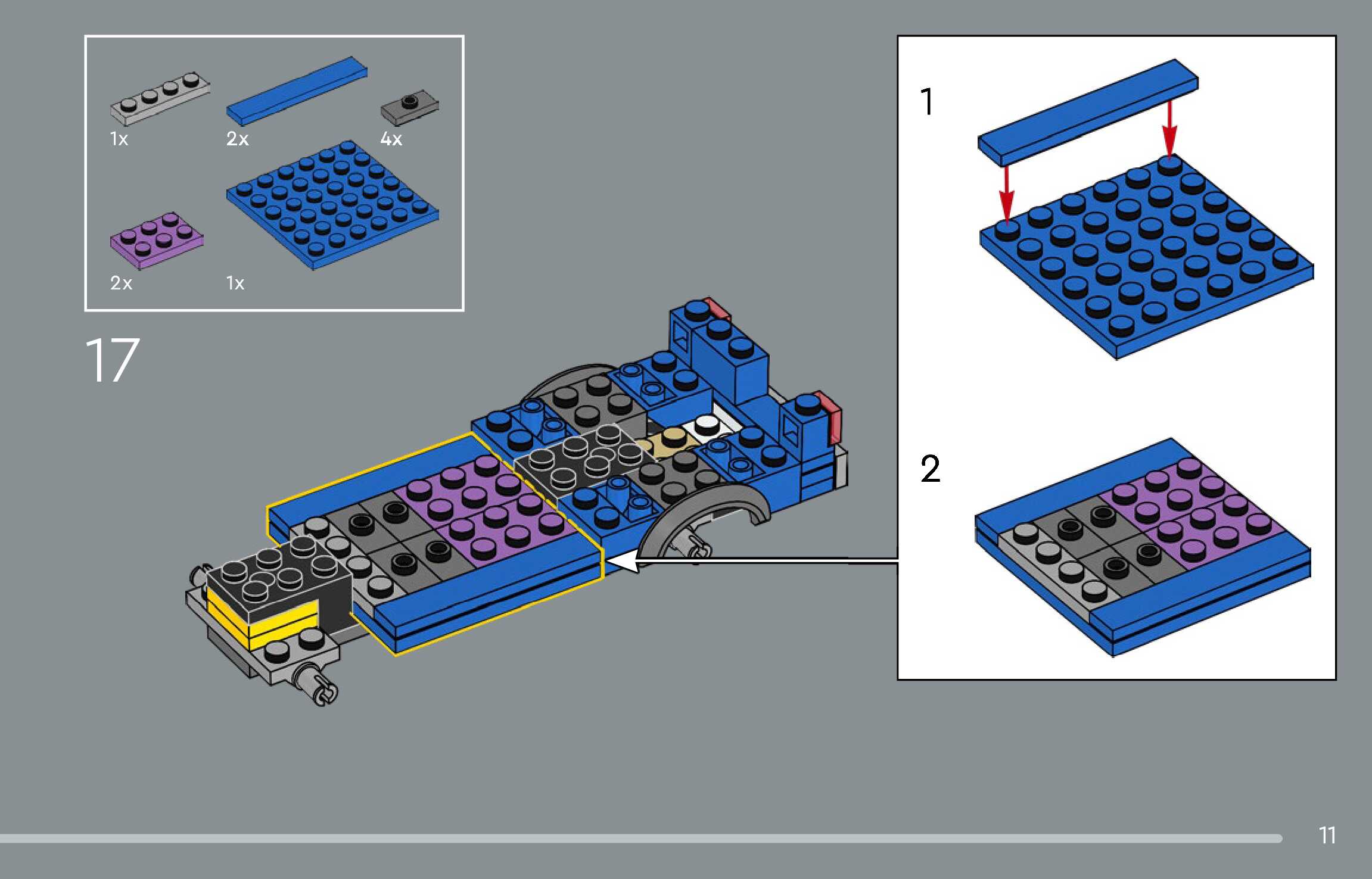 1x
2x
4x
2x
1x

17

1

2

11