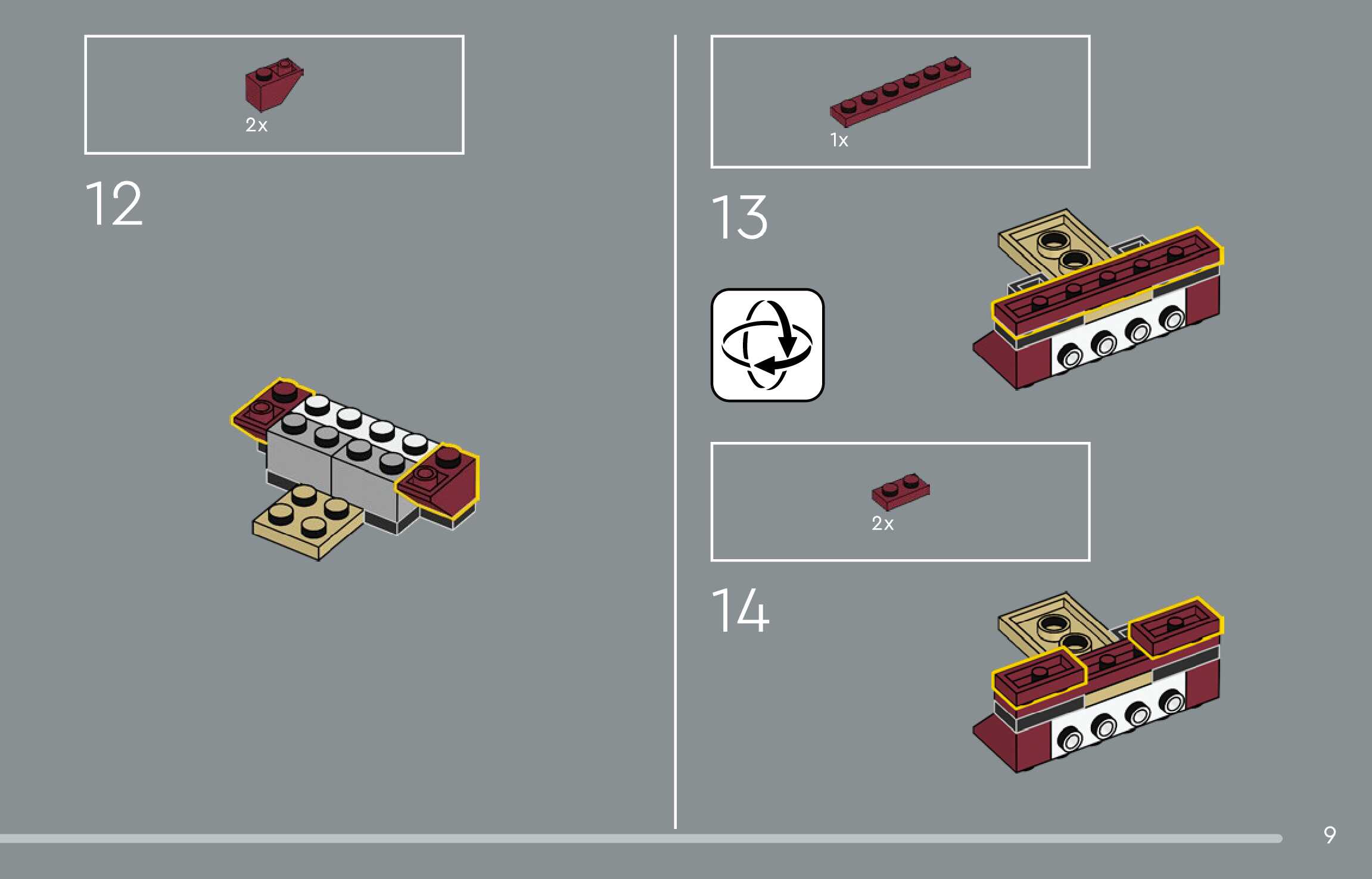 2x

12

1x

13

2x

14

9