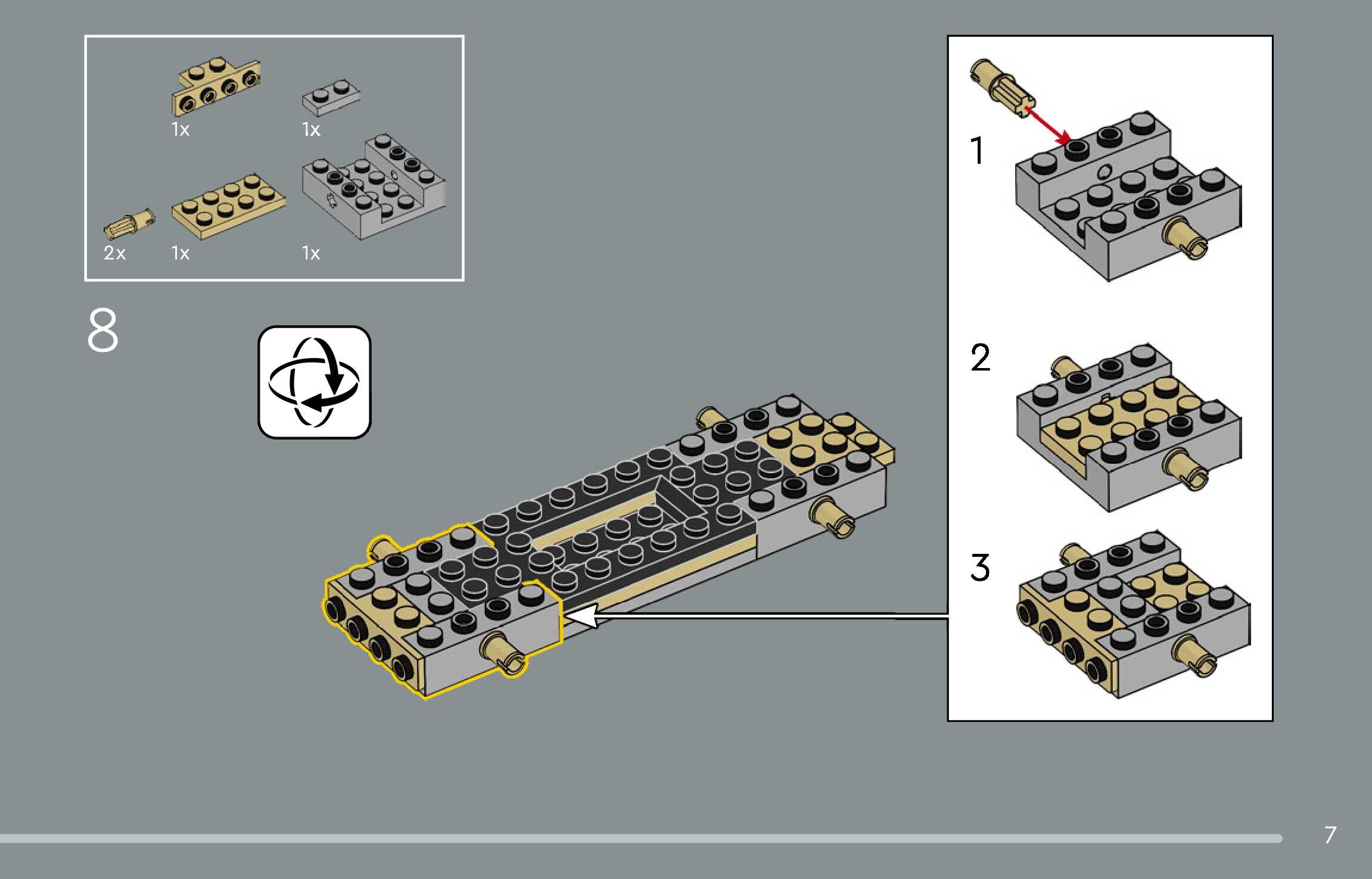 1x
1x
2x
1x
1x

8

1
2
3

7