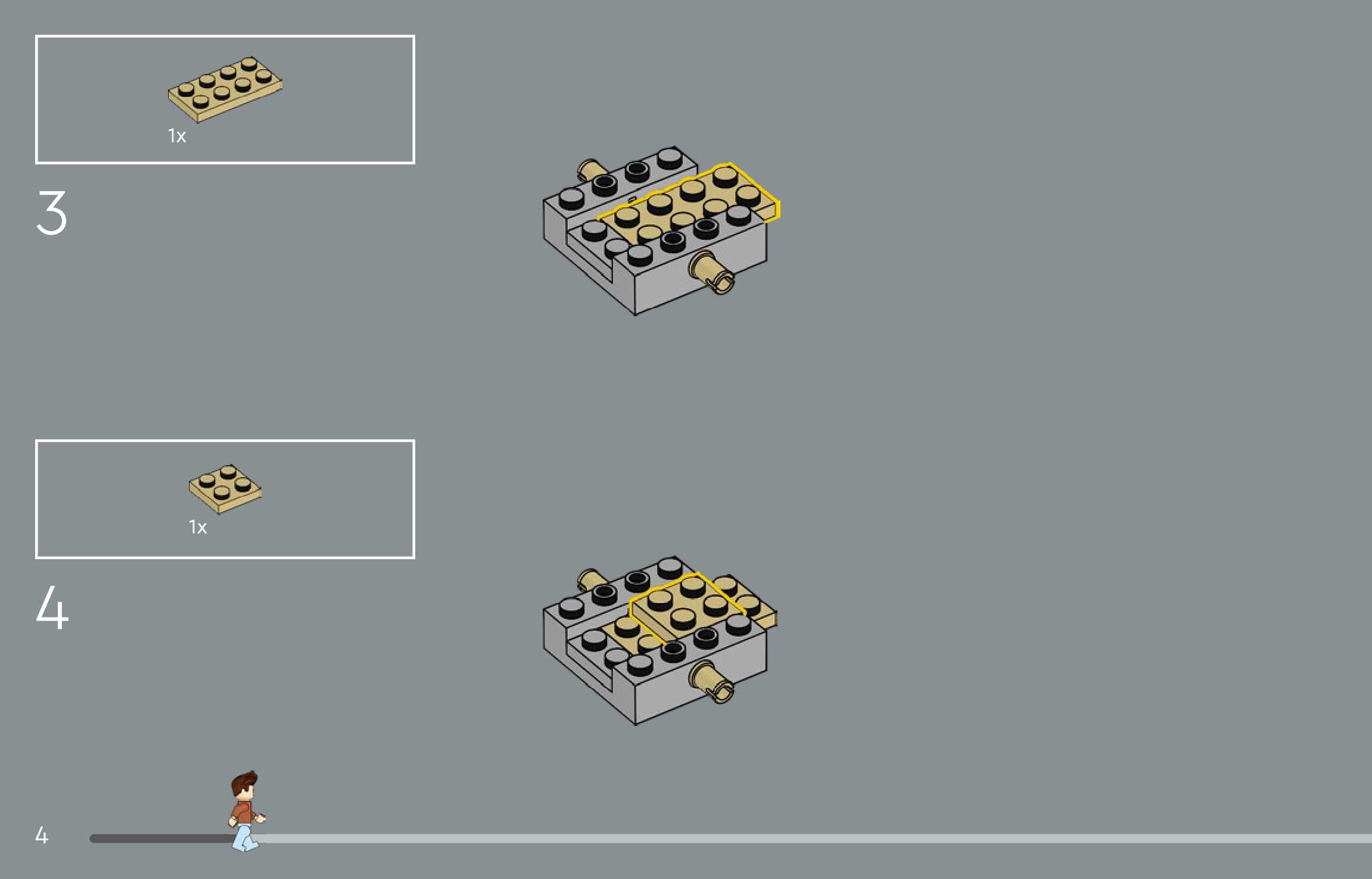 1x

3

1x

4

4