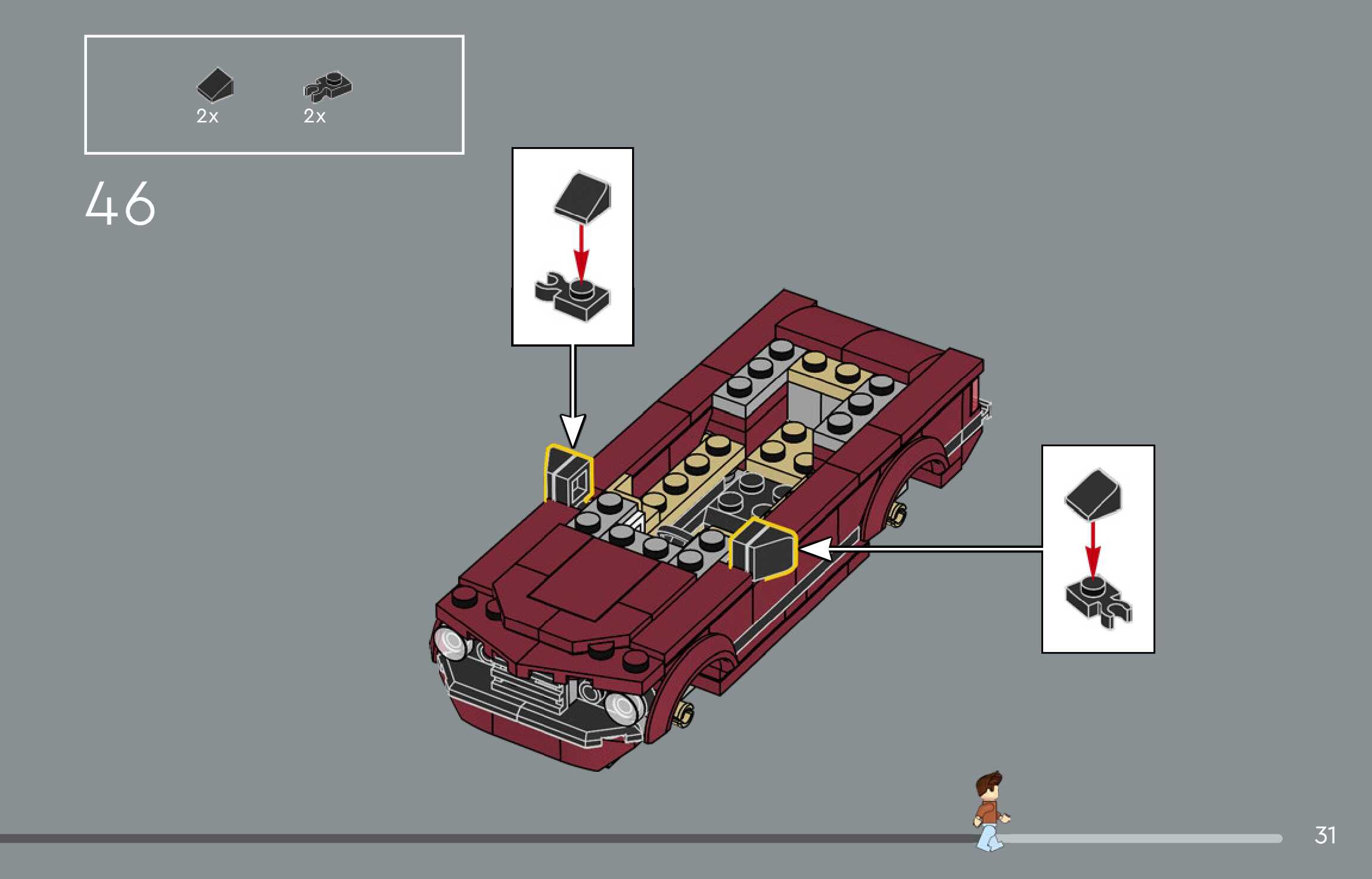 2x 2x

46

31