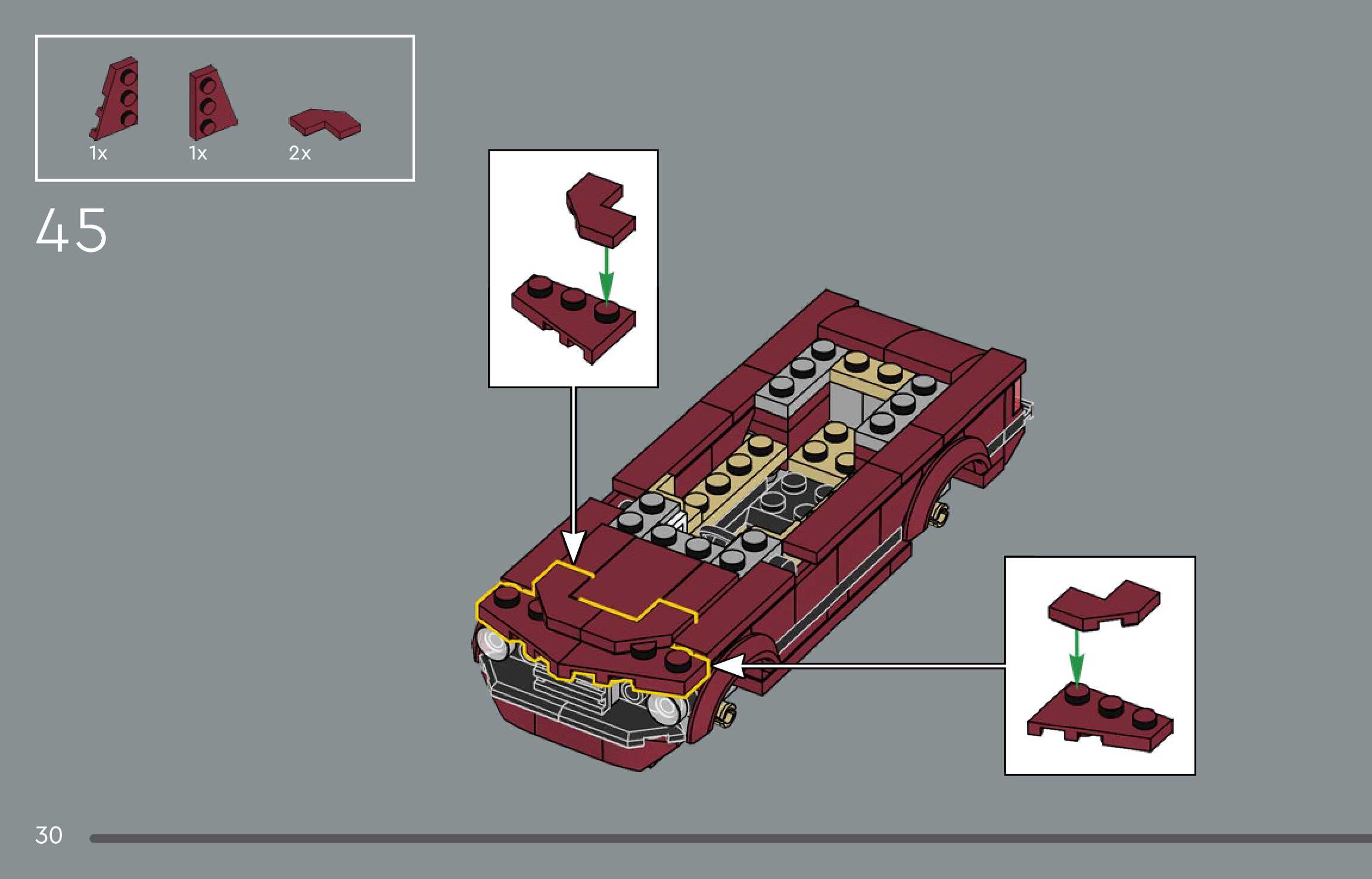 1x 1x 2x

45

30