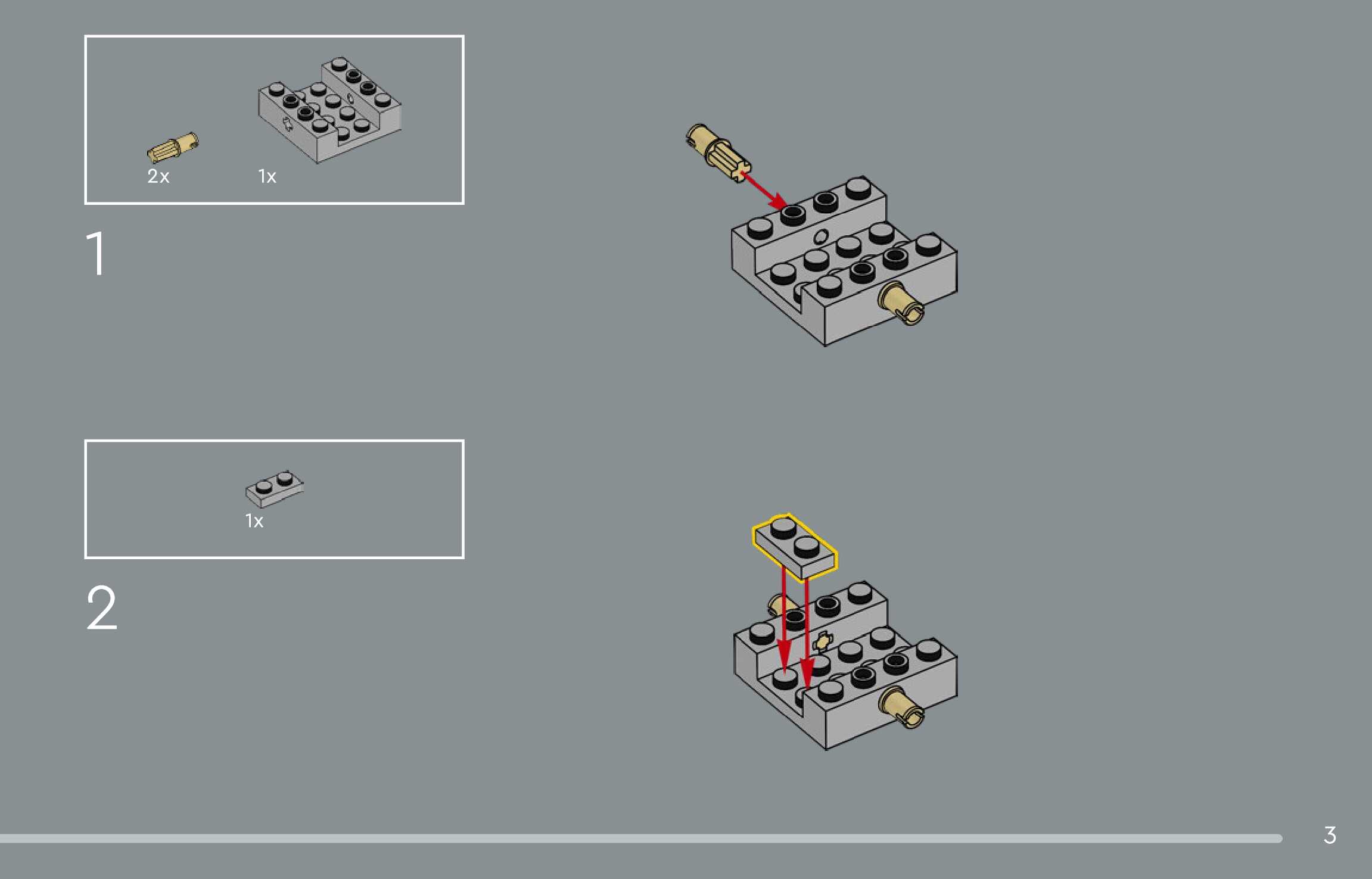 2x

1x

1

1x

2

3