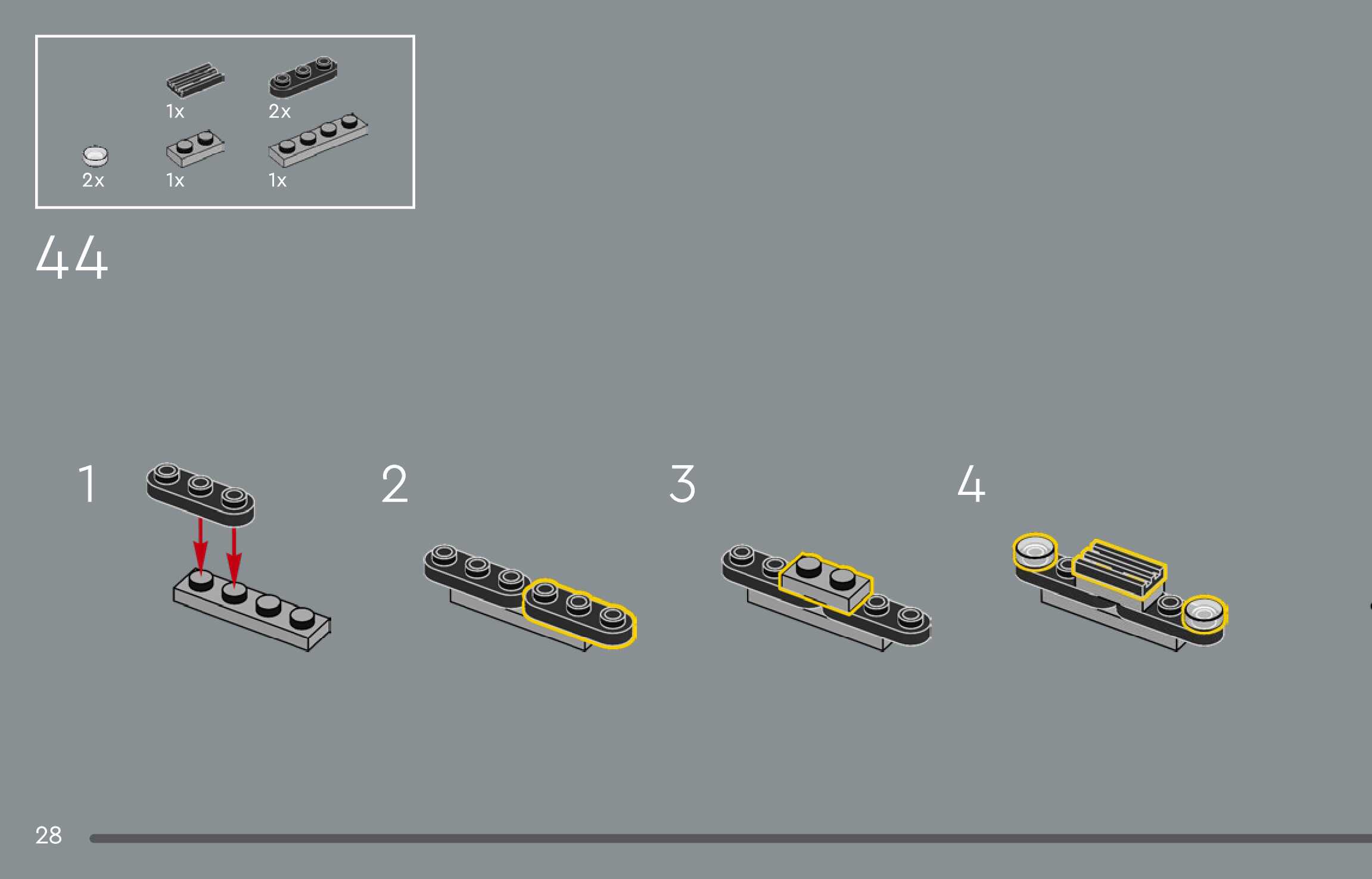 1x
2x
2x
1x
1x

44

1
2
3
4

28