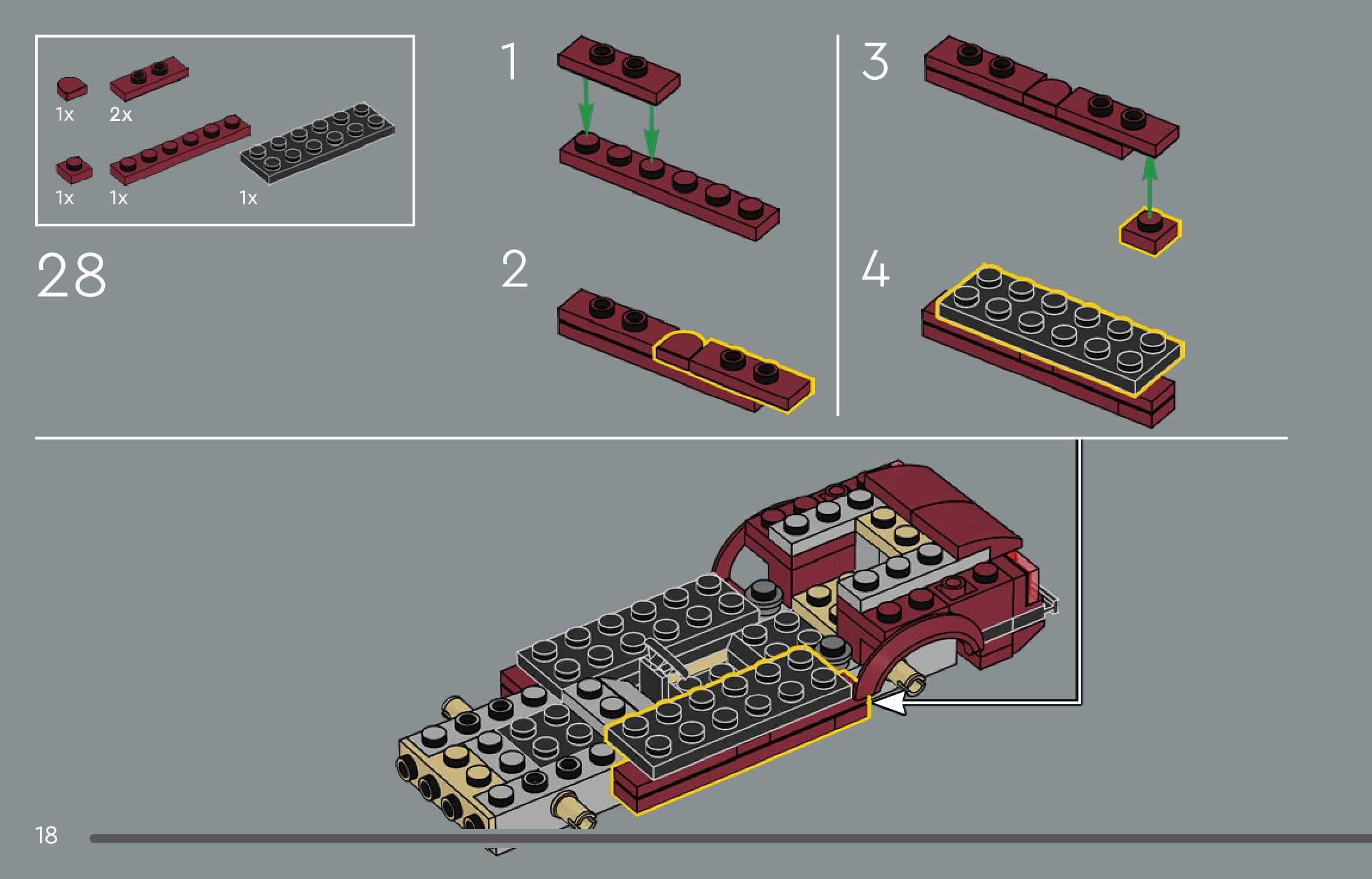 1x 2x

1x 1x 1x

28

1

2

3

4

18